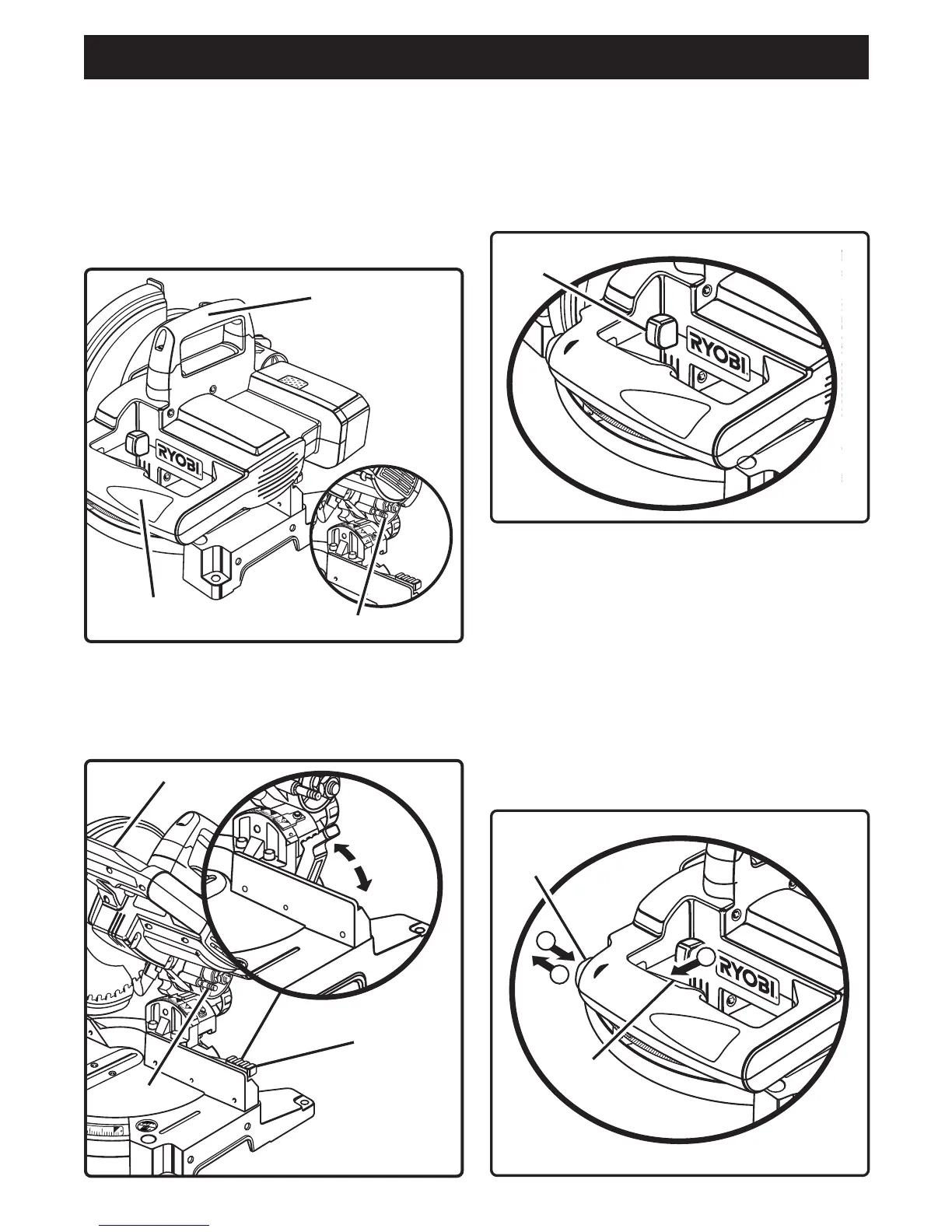 RYOBI

RYOBI

RYOBI