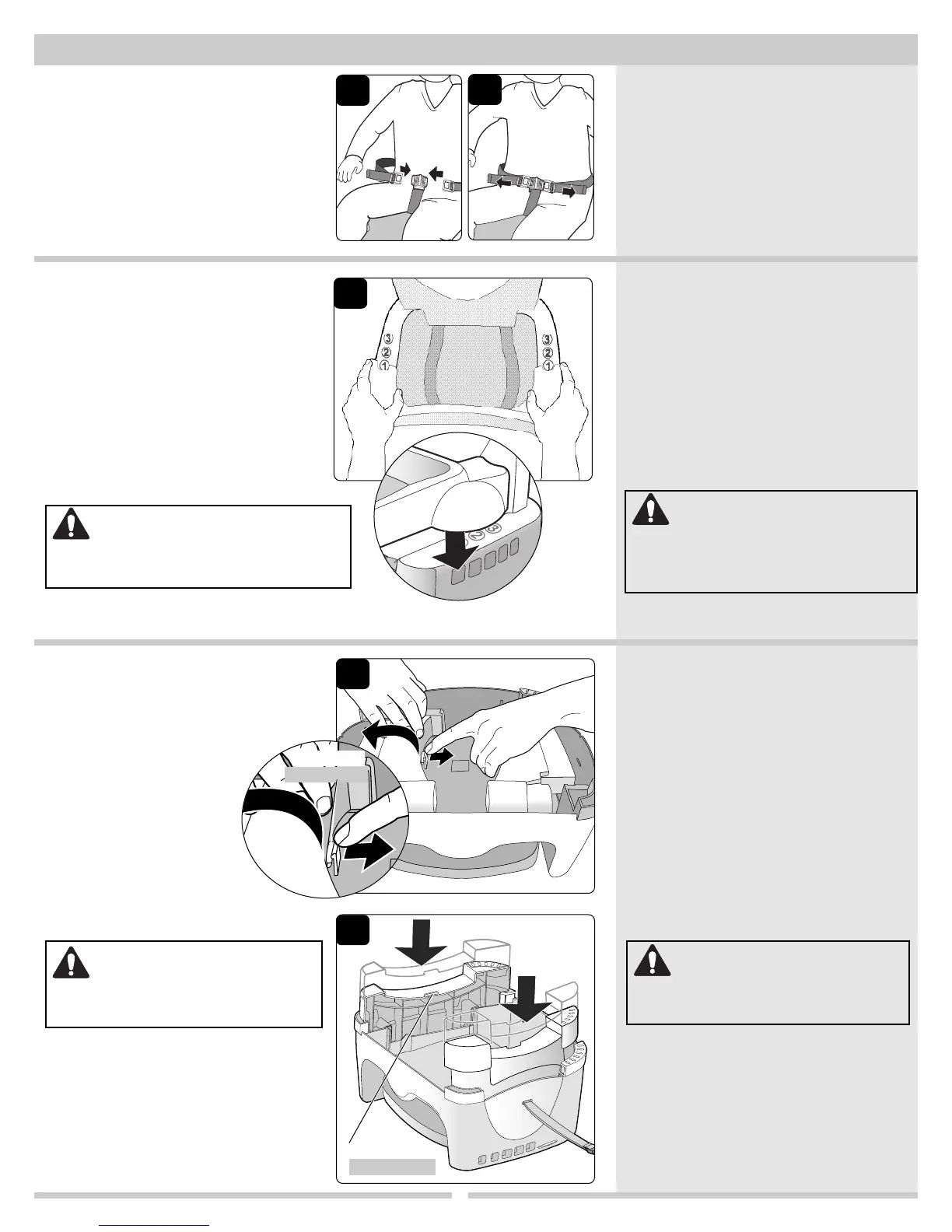 ③
②
①
③
②
①
②③