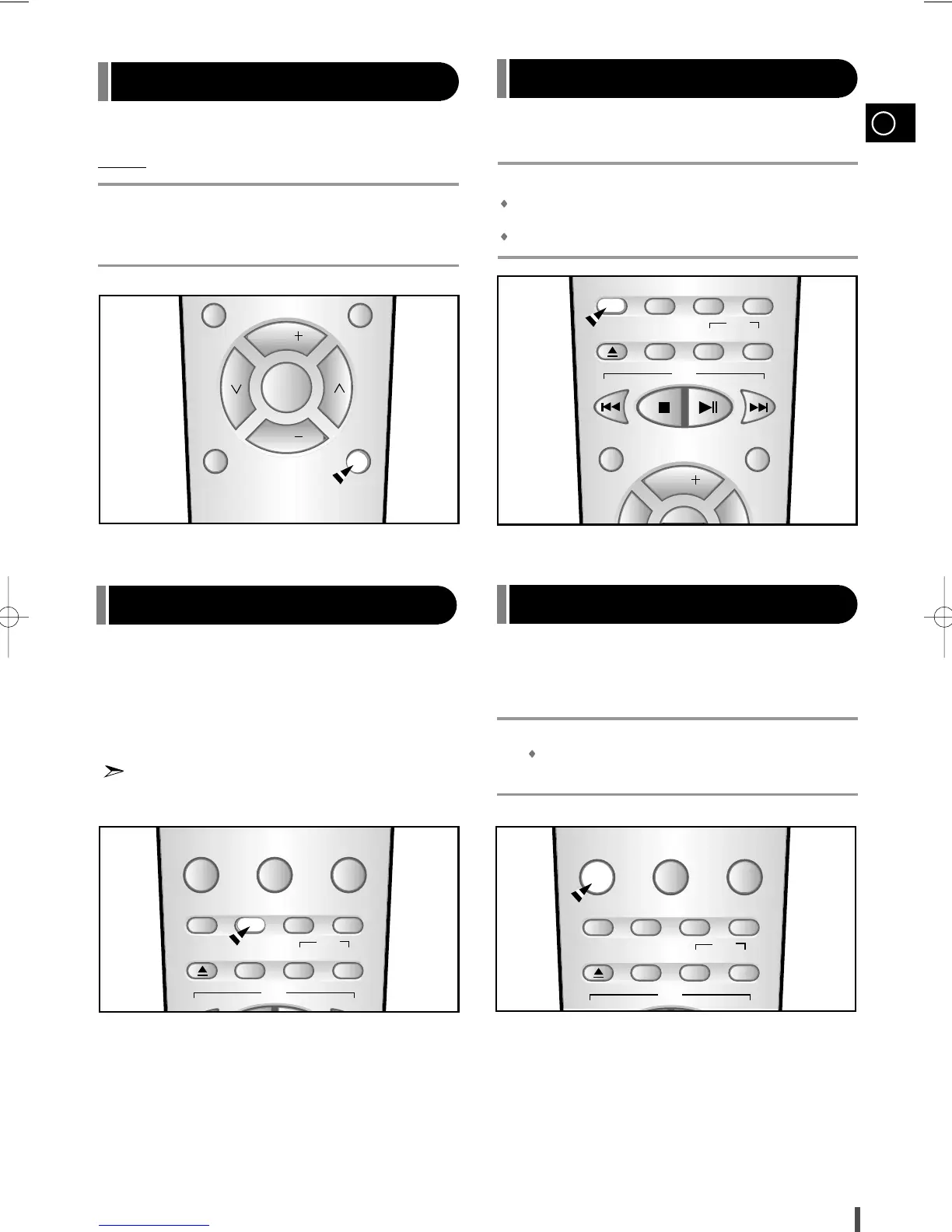 +

−

+