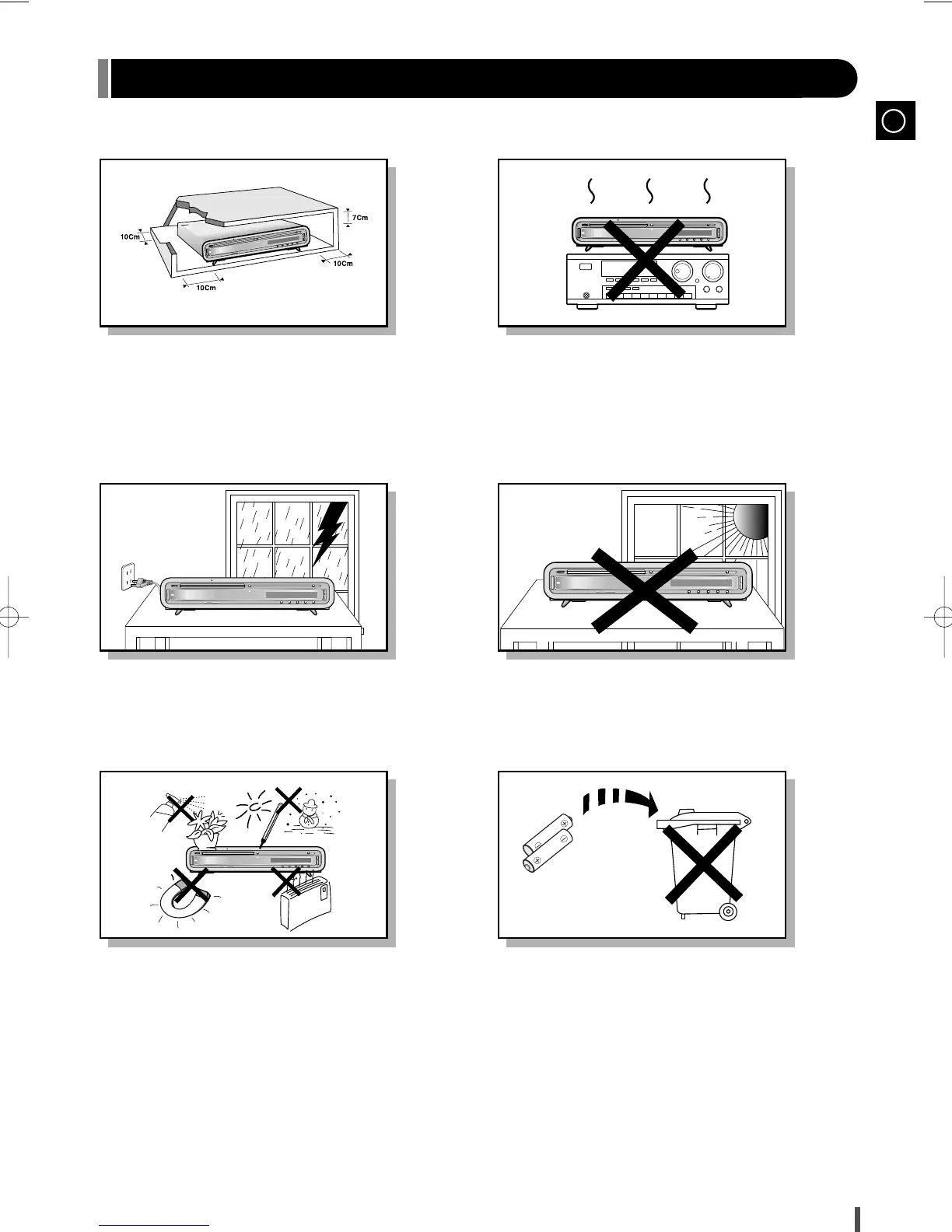 7Cm

10Cm

10Cm

10Cm