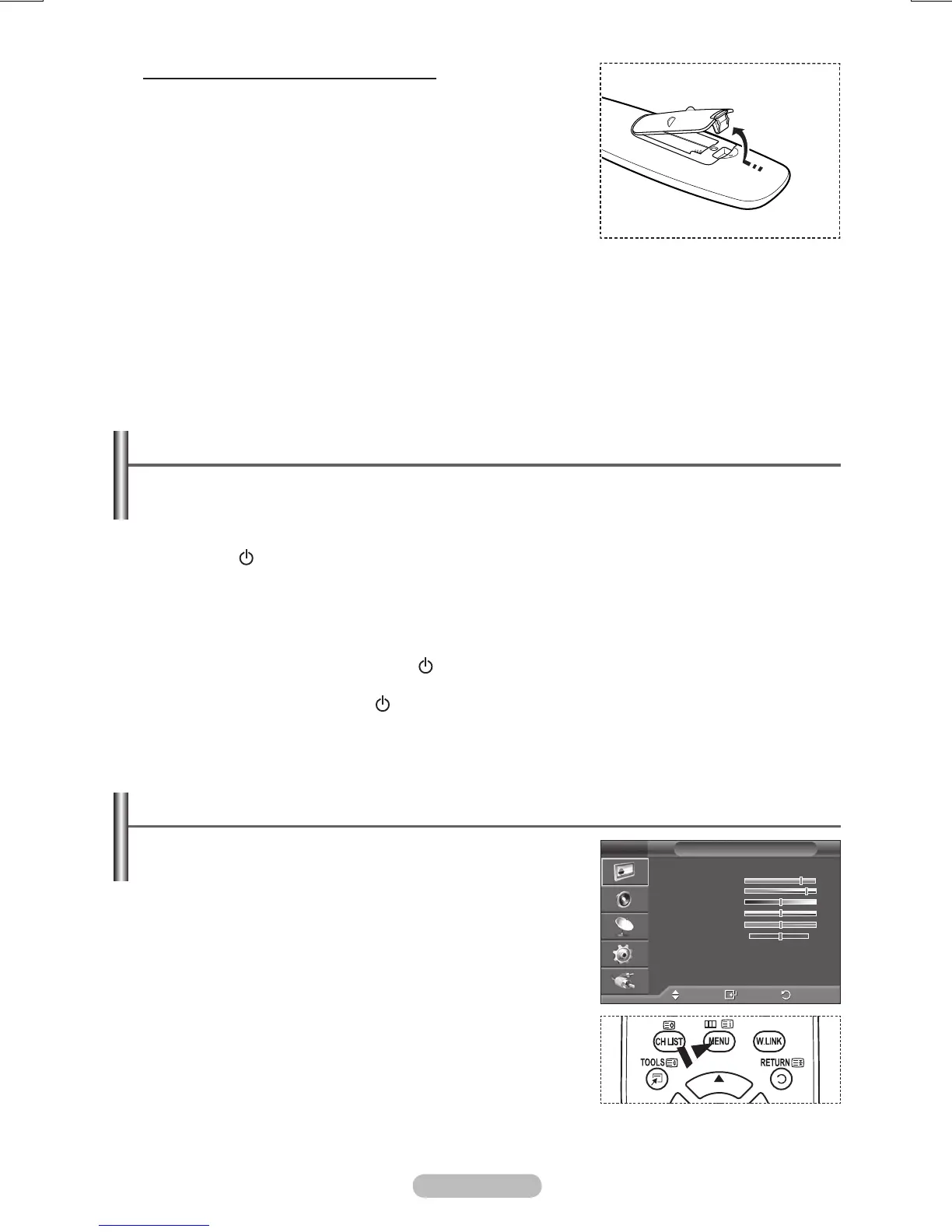 CH LIST

MENU

W.LINK

TOOLS

RETURN