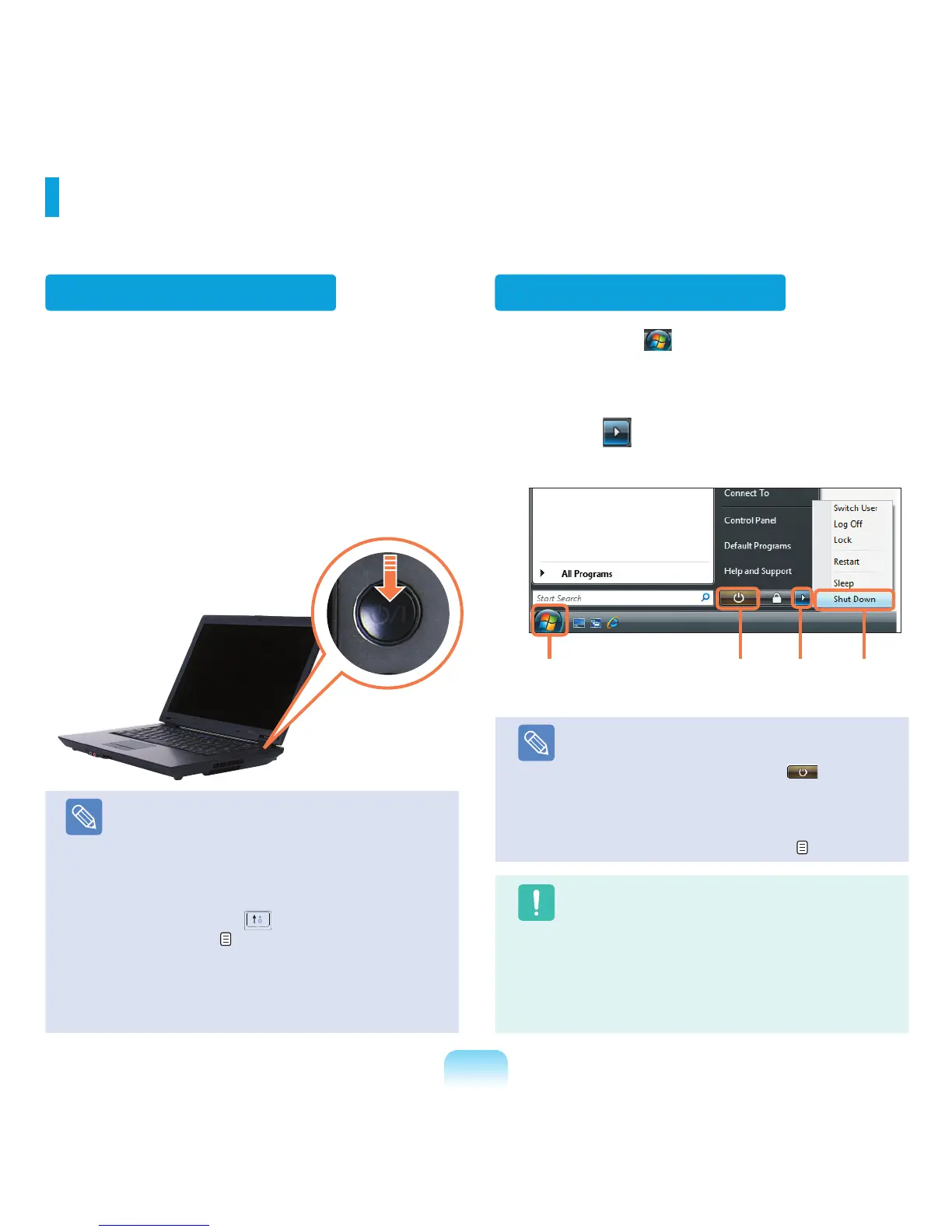 Connect To
Control Panel
Default Programs
Help and Support
All Programs
Start Search
Switch User
Log Off
Lock
Restart
Sleep
Shut Down