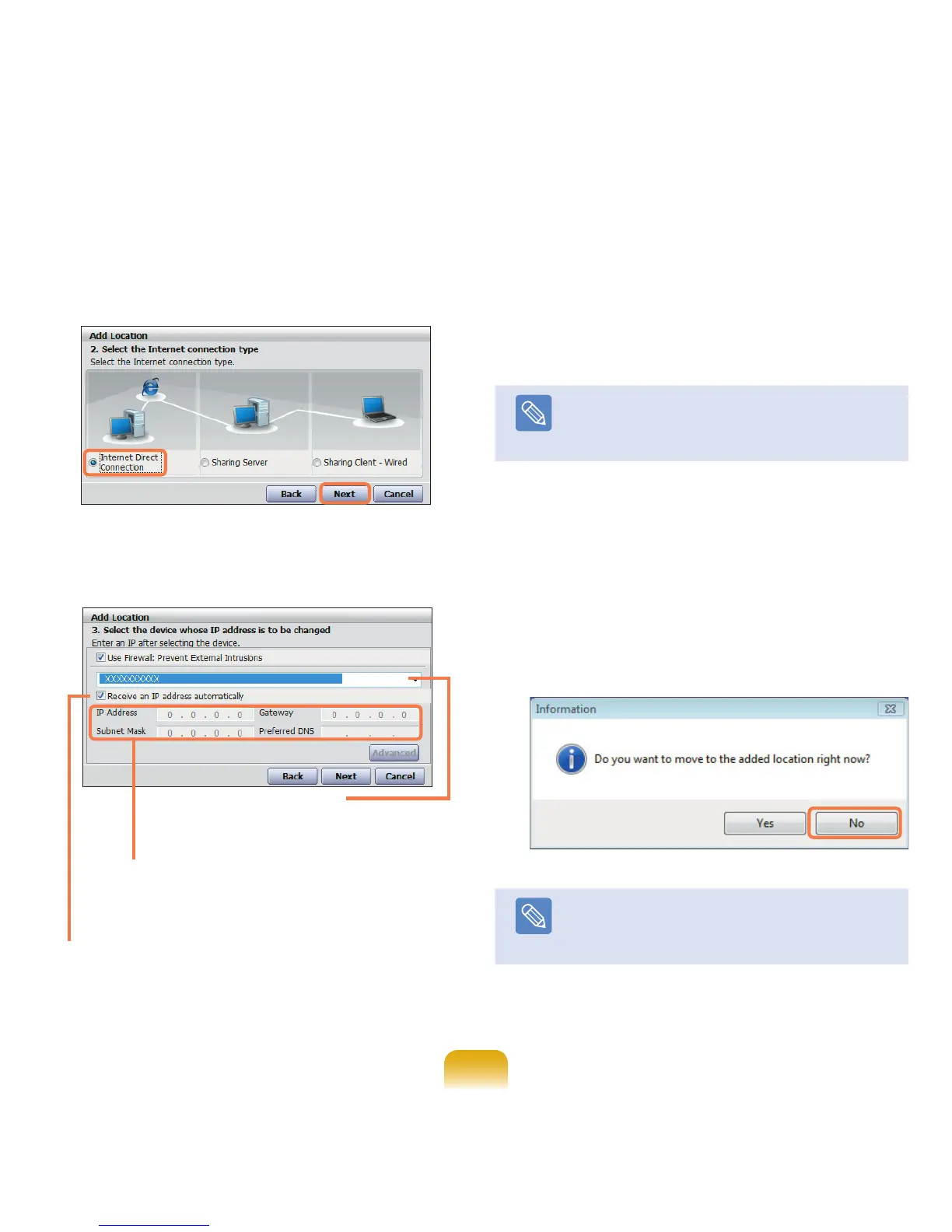 Add Location
2. Select the Internet connection type
Select the Internet connection type.

Internet Direct Connection
Sharing Server
Sharing Client - Wired

Back
Next
Cancel

Add Location
3. Select the device whose IP address is to be changed
Enter an IP after selecting the device.

Use Firewall: Prevent External Intrusions
XXXXXXXXXX
Receive an IP address automatically
IP Address 0 . 0 . 0 . 0
Gateway 0 . 0 . 0 . 0
Subnet Mask 0 . 0 . 0 . 0
Preferred DNS . . .
Advanced

Back
Next
Cancel

Information
Do you want to move to the added location right now?
Yes
No