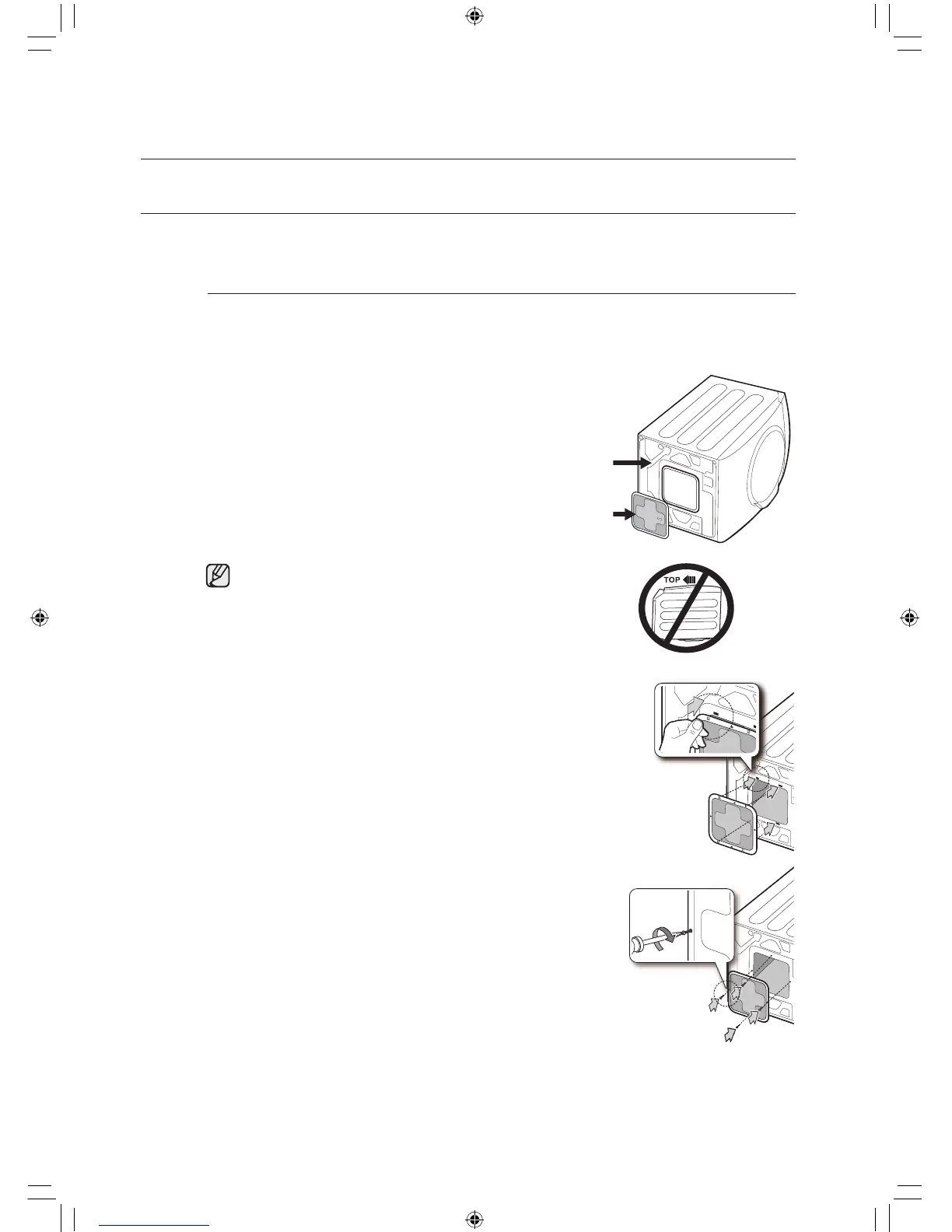 TOP