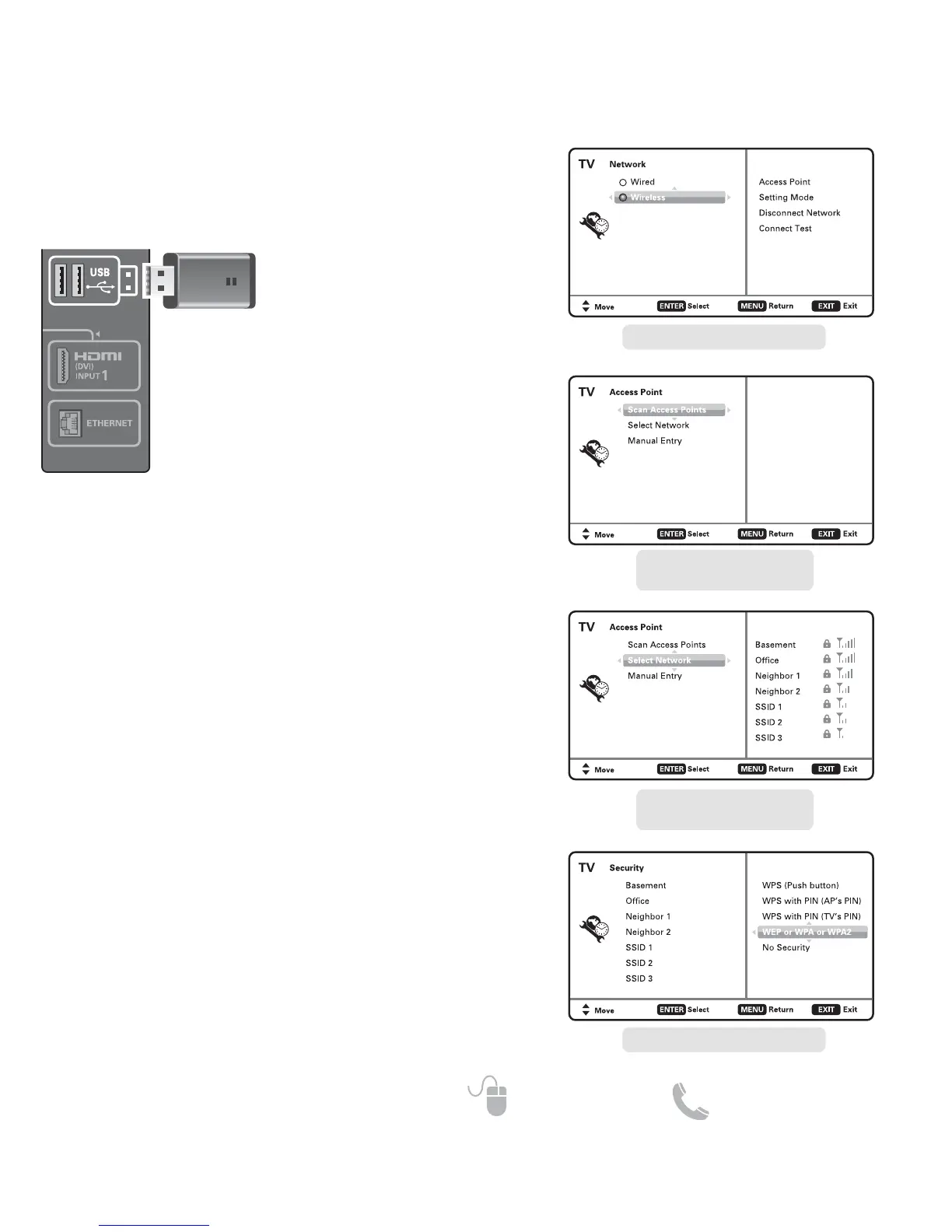 USB

HDMI (DVI) INPUT 1

ETHERNET

TV Network

Wired

Wireless

Access Point

Setting Mode

Disconnect Network

Connect Test

Move ENTER Select MENU Return EXIT Exit

TV Access Point

Scan Access Points

Select Network

Manual Entry

Move ENTER Select MENU Return EXIT Exit

TV Access Point

Scan Access Points

Select Network

Manual Entry

Basement

Office

Neighbor 1

Neighbor 2

SSID 1

SSID 2

SSID 3

Move ENTER Select MENU Return EXIT Exit

TV Security

Basement

Office

Neighbor 1

Neighbor 2

SSID 1

SSID 2

SSID 3

WPS (Push button)

WPS with PIN (AP's PIN)

WPS with PIN (TV's PIN)

WEP or WPA or WPA2

No Security

Move ENTER Select MENU Return EXIT Exit