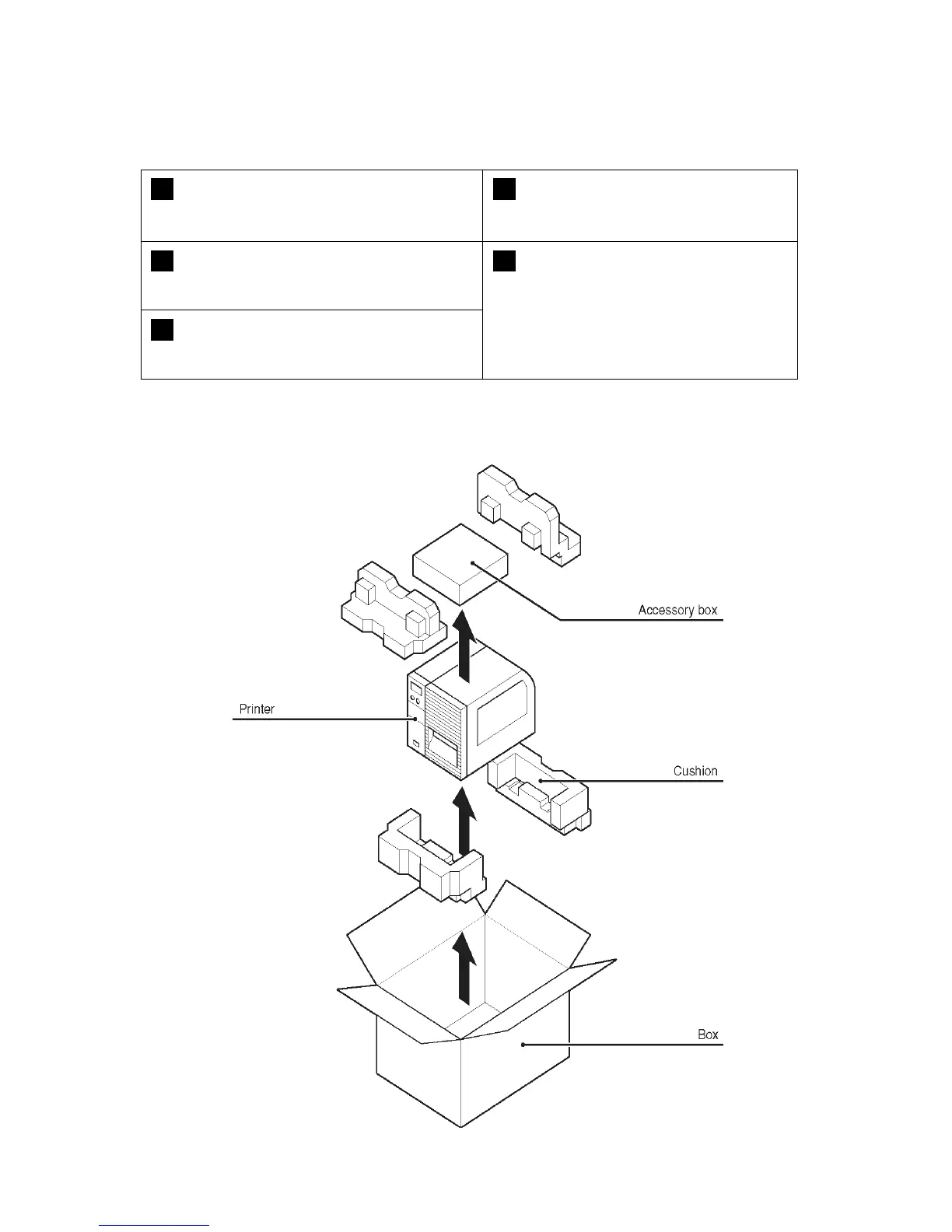 Accessory box

Printer

Cushion

Box