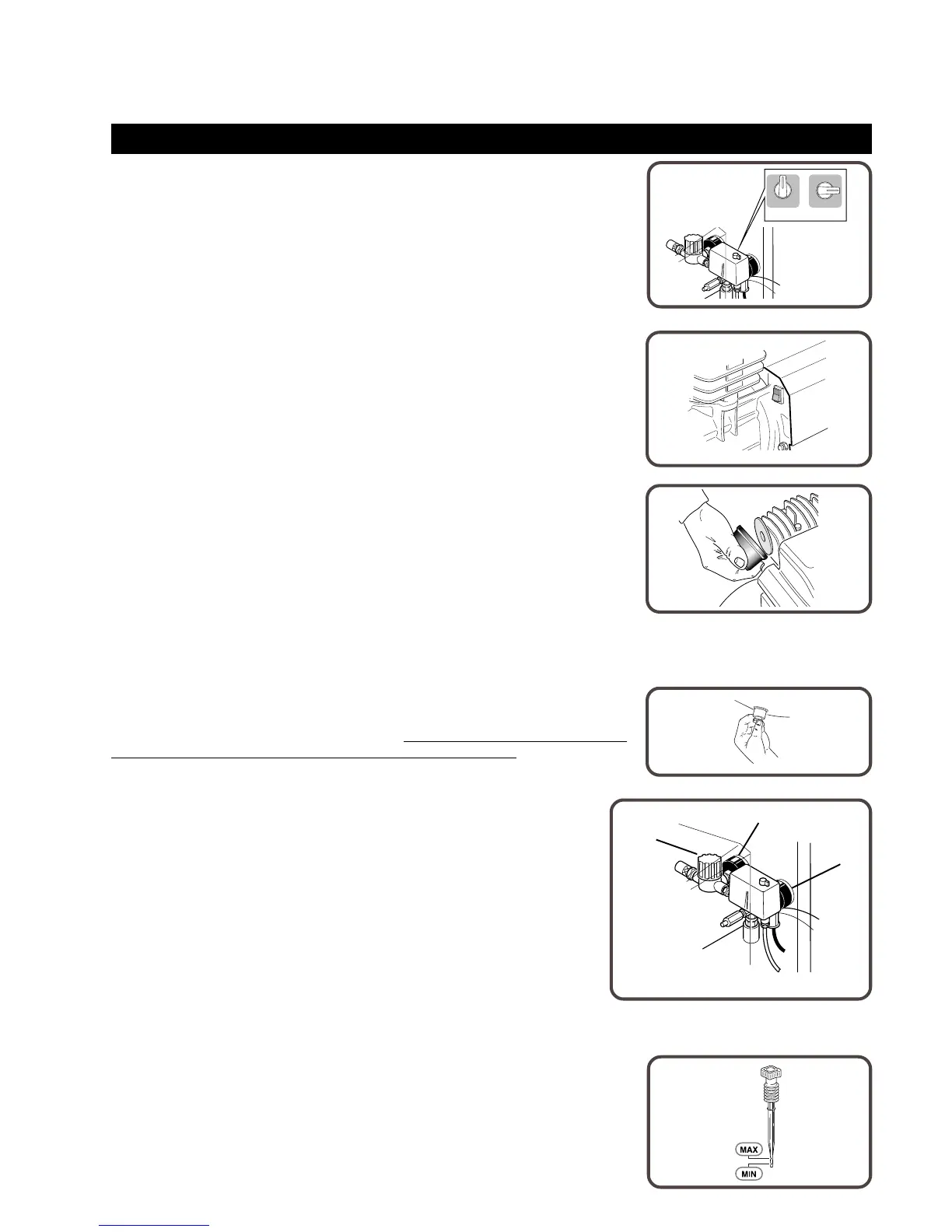 MAX

MIN