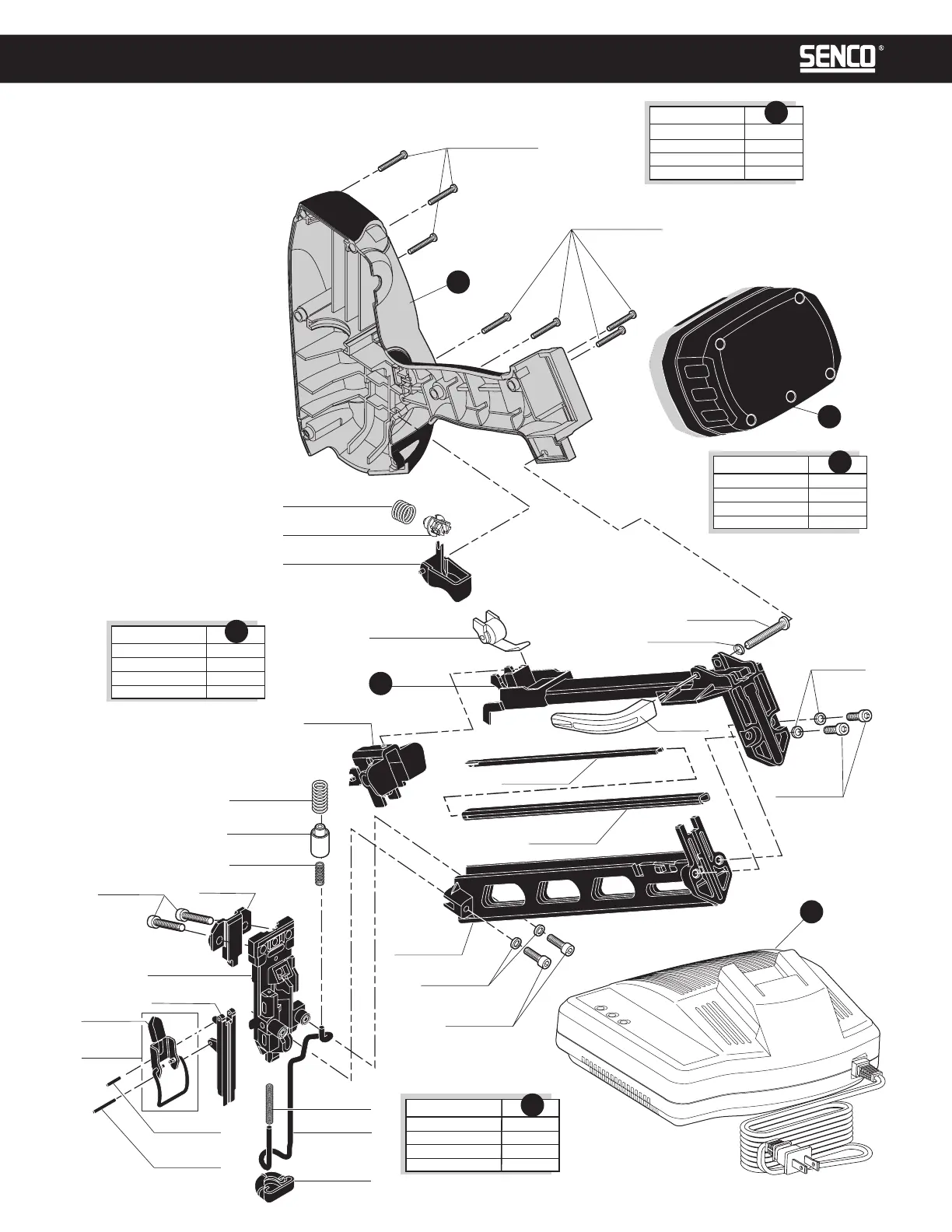 SENCO®