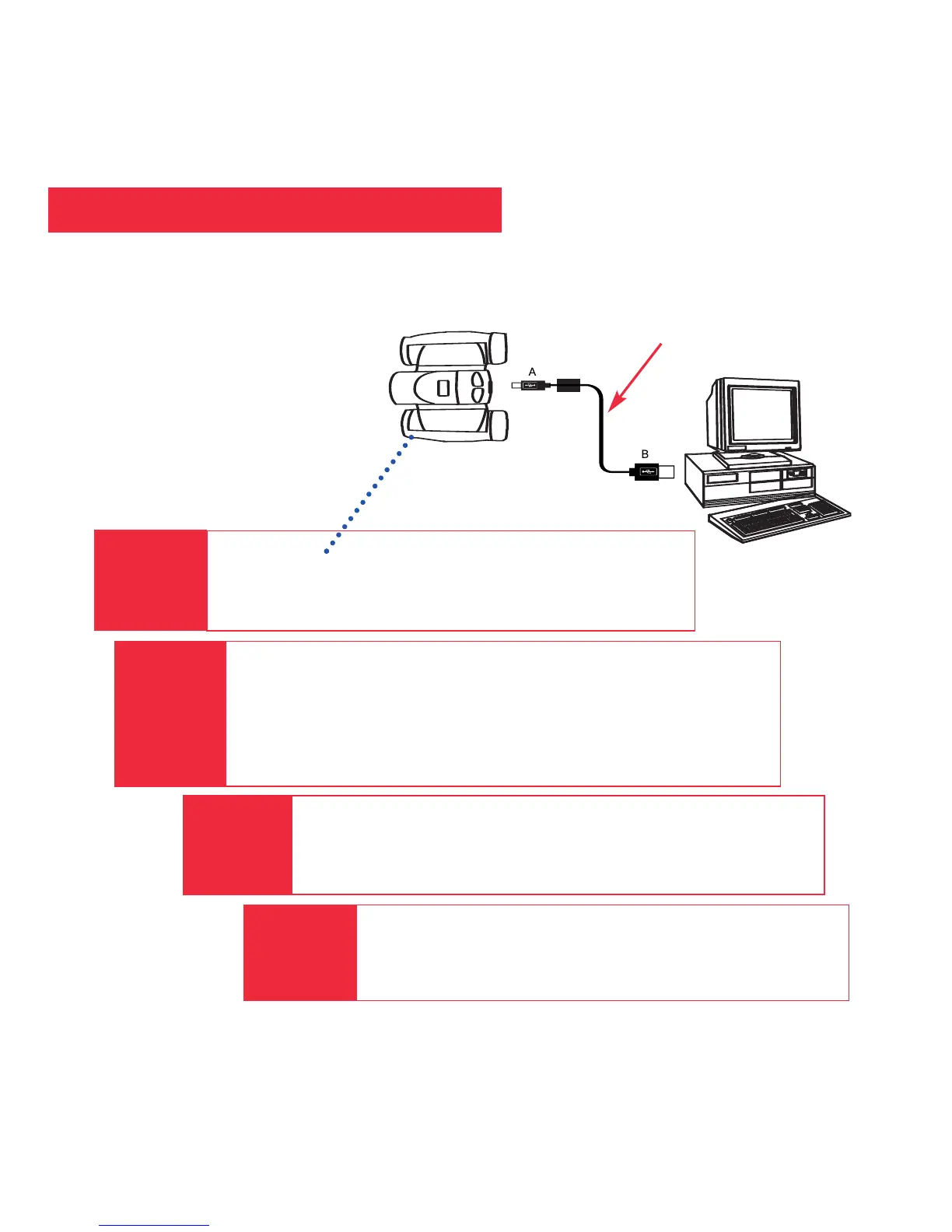 A

B