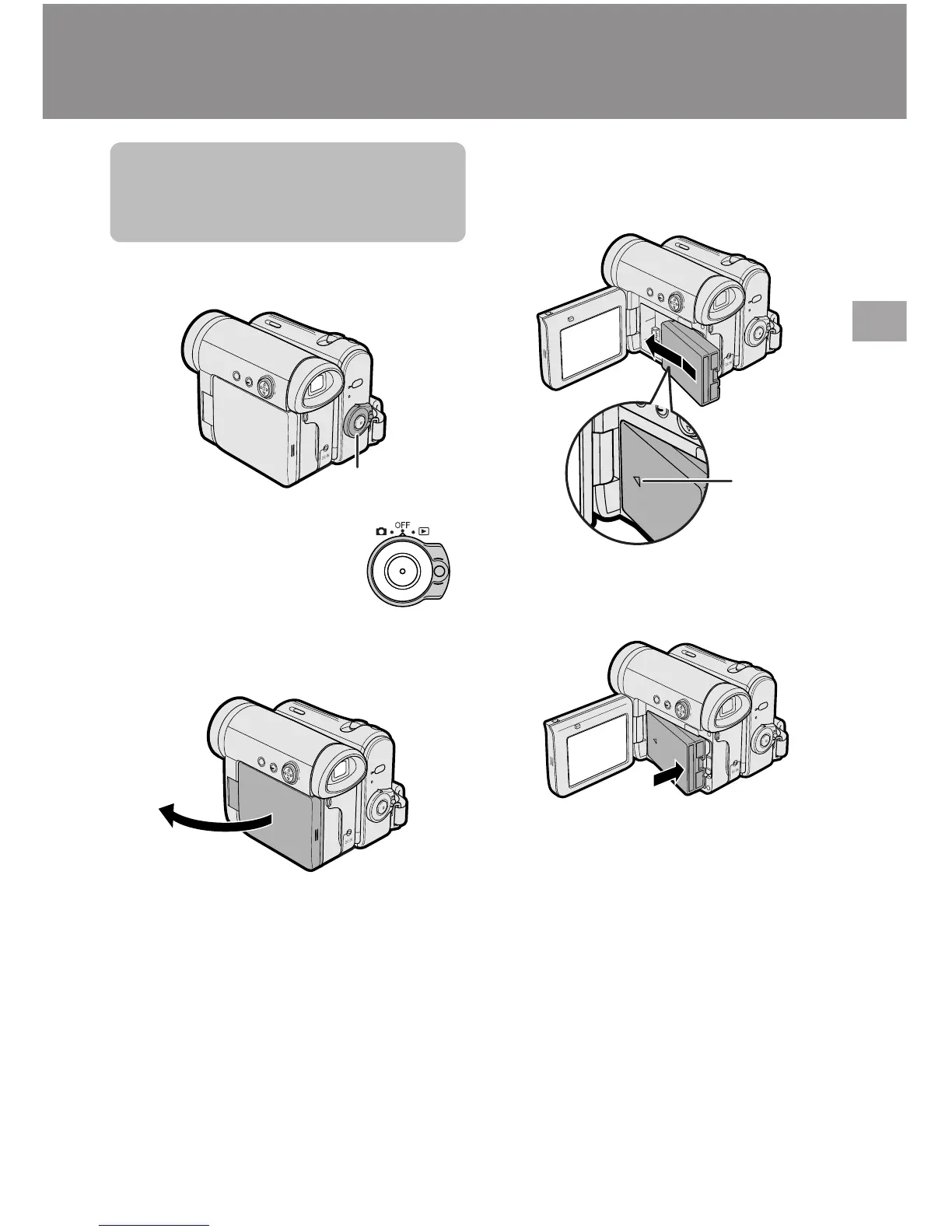 OFF