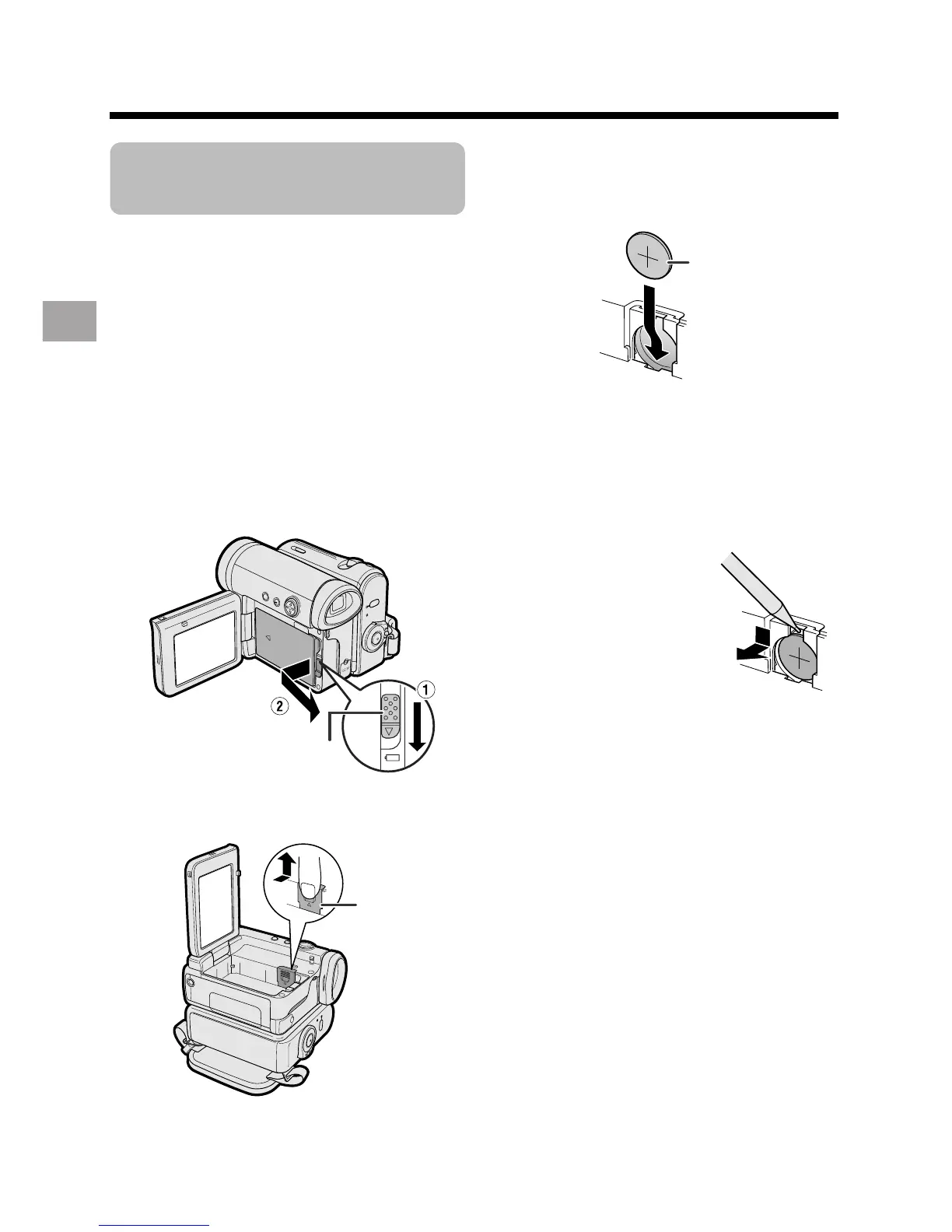 ①

②