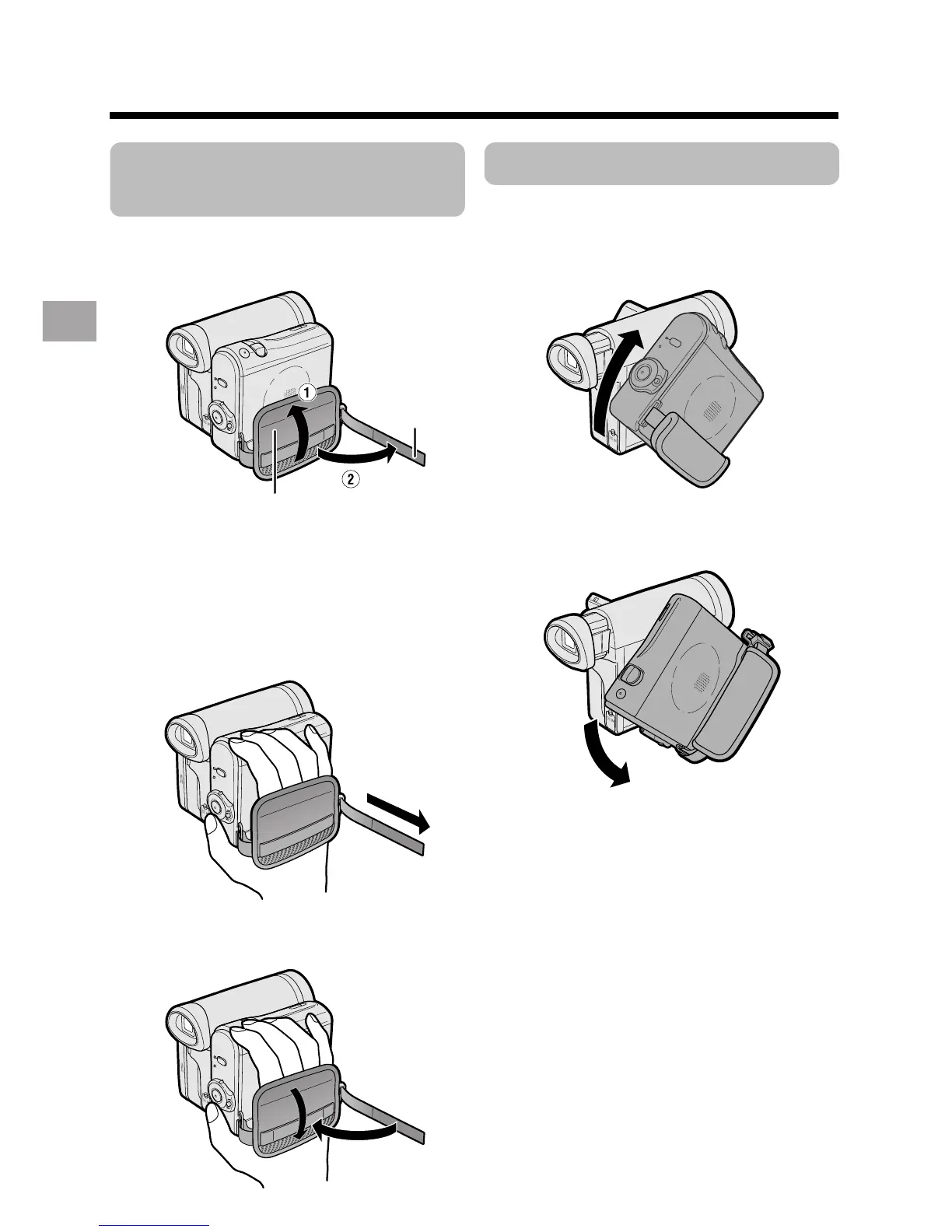 ①

②