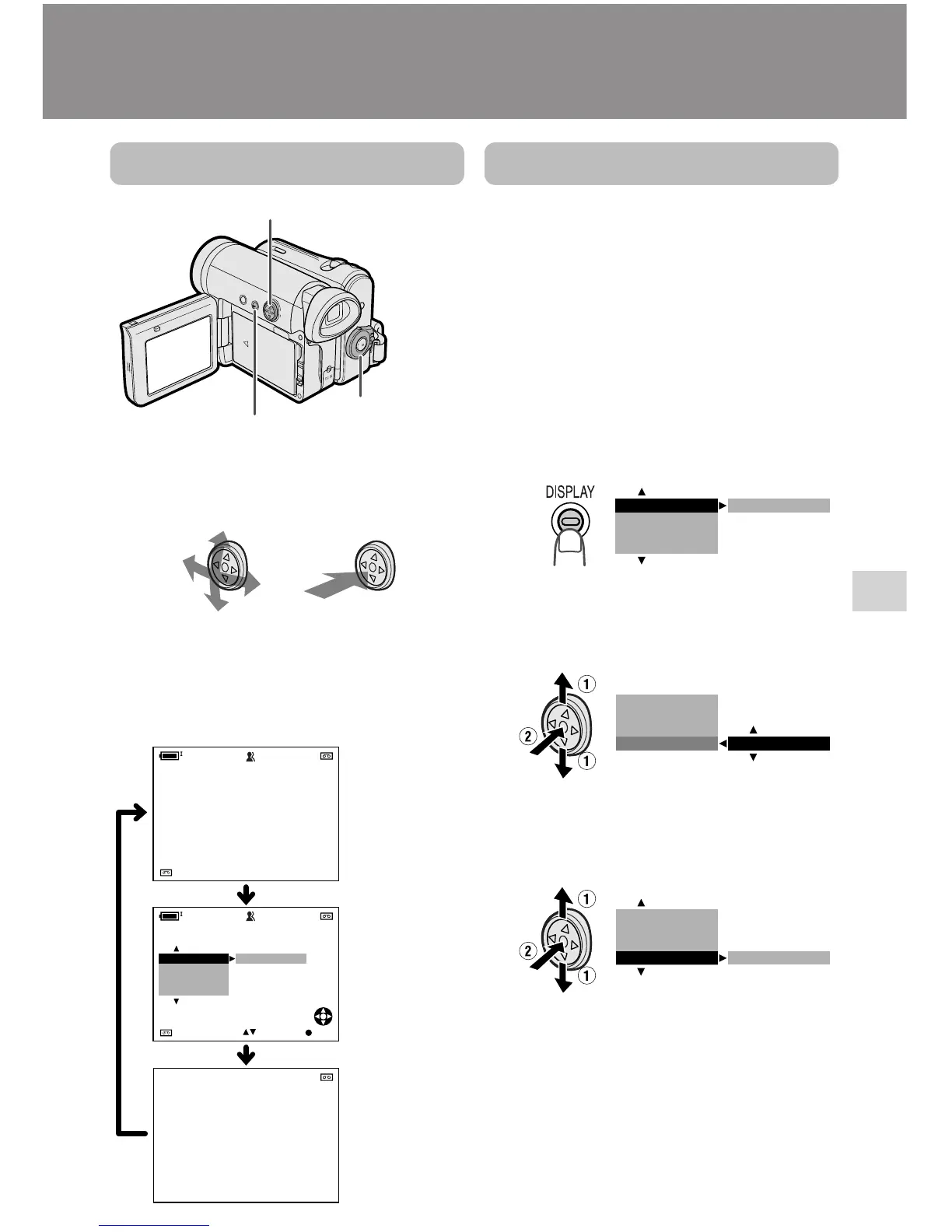 DISPLAY

①

②

①

①

②

①