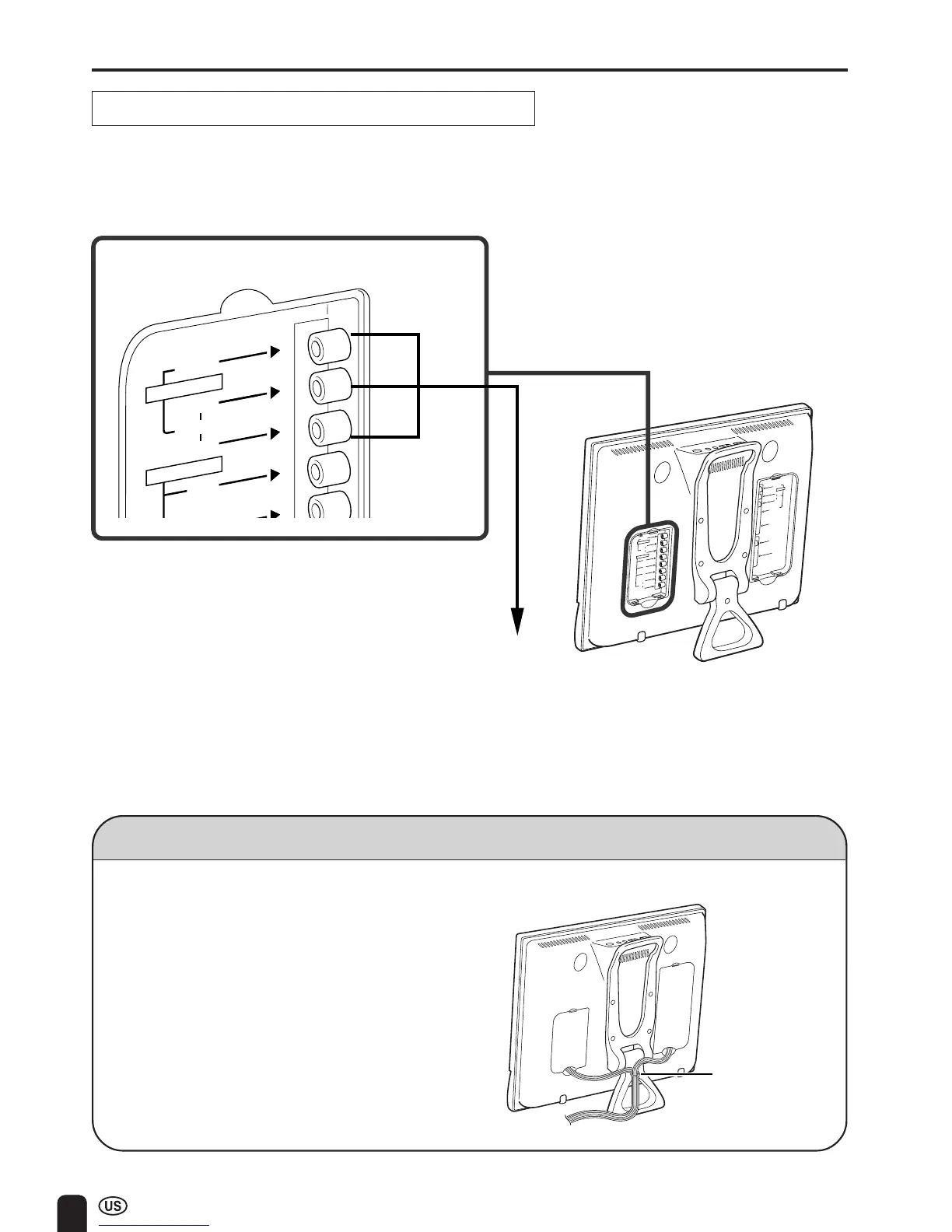 US