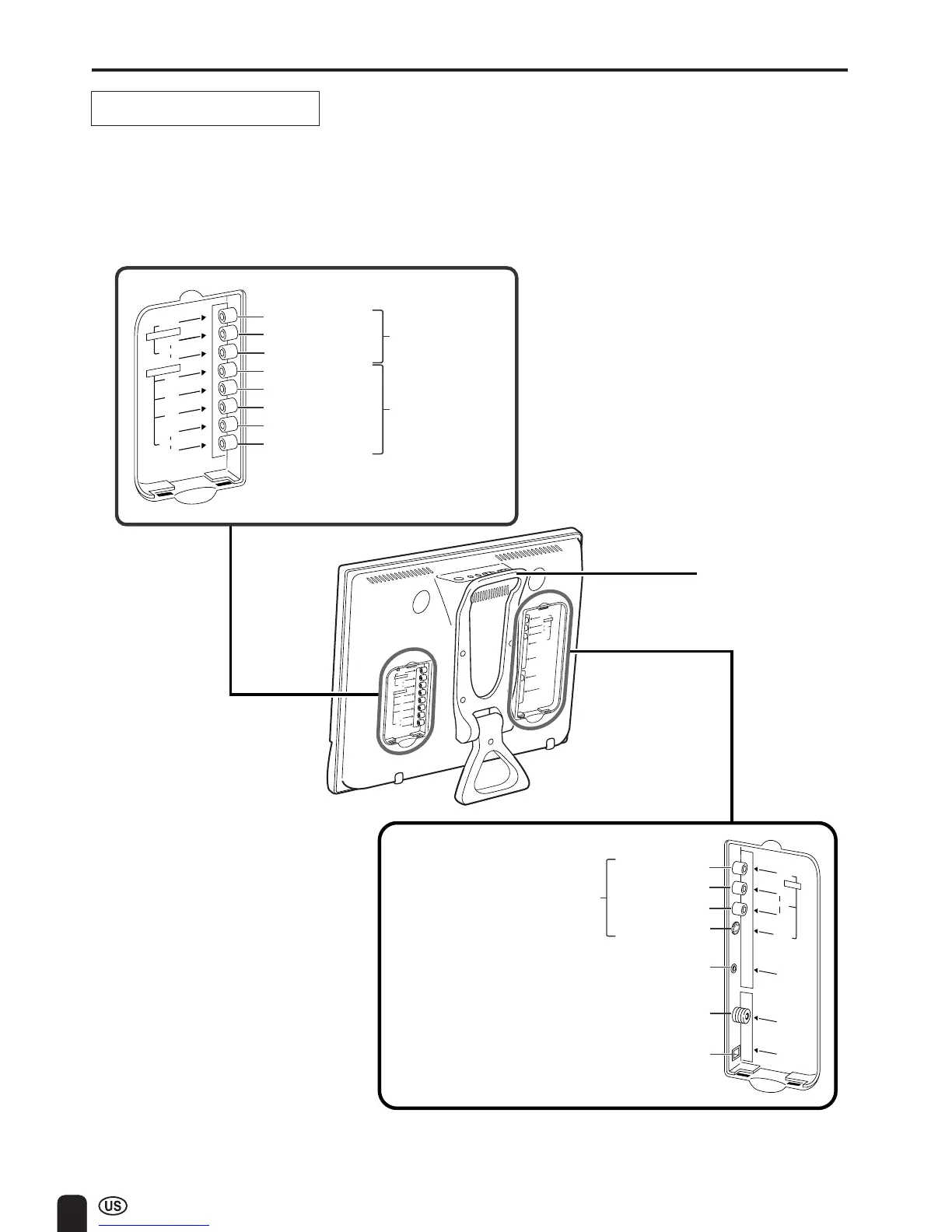 US