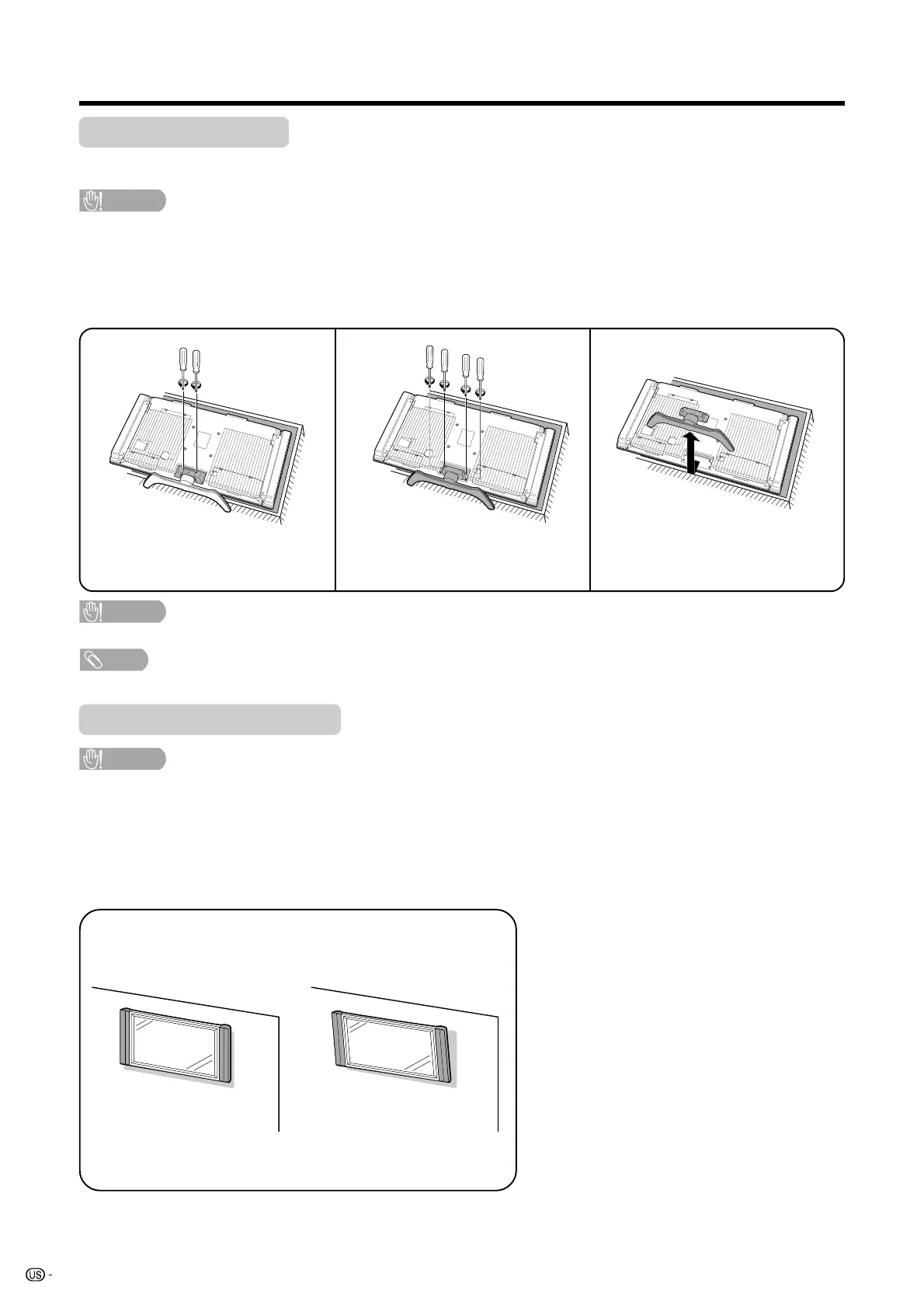 US -