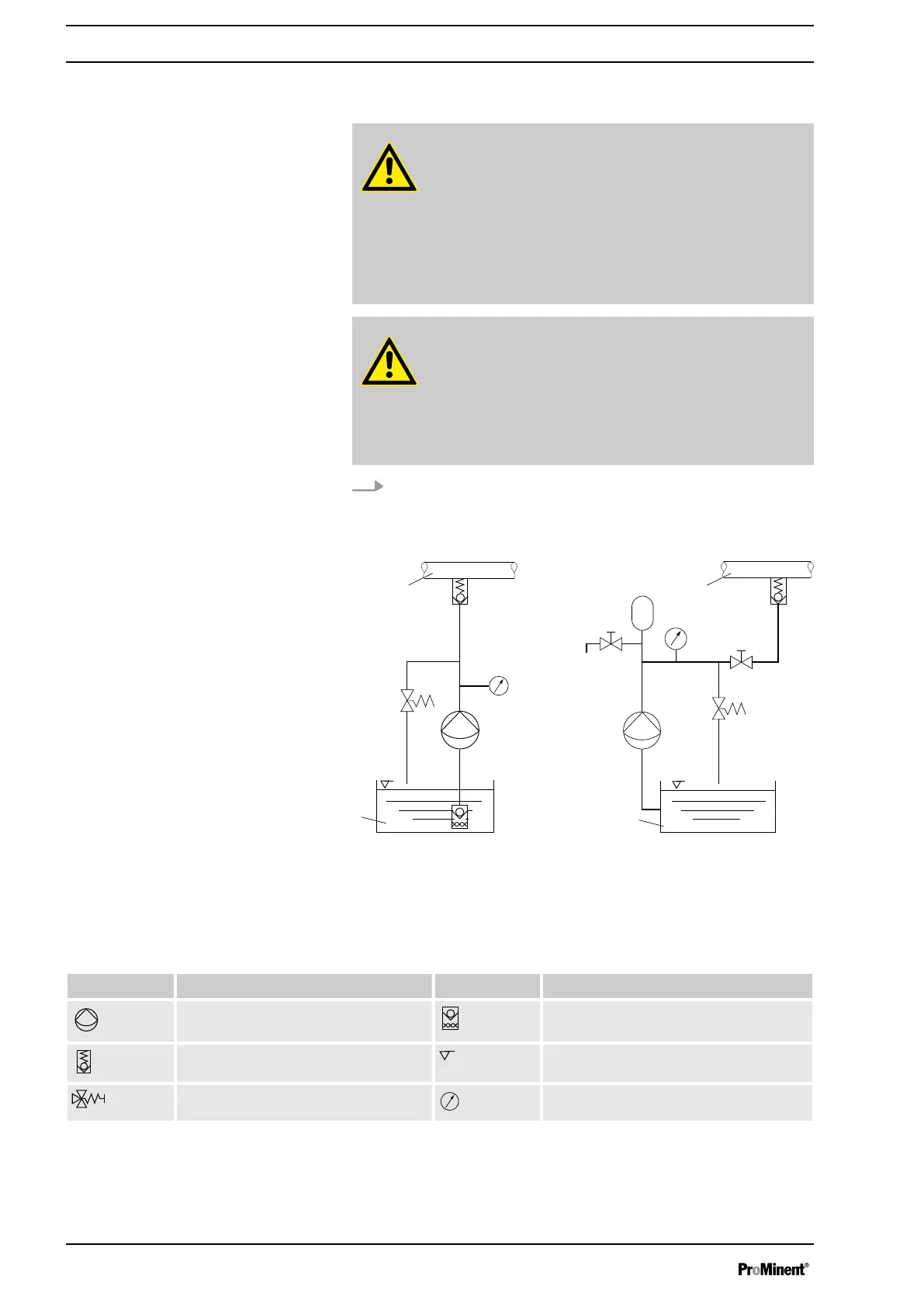 ProMinent®