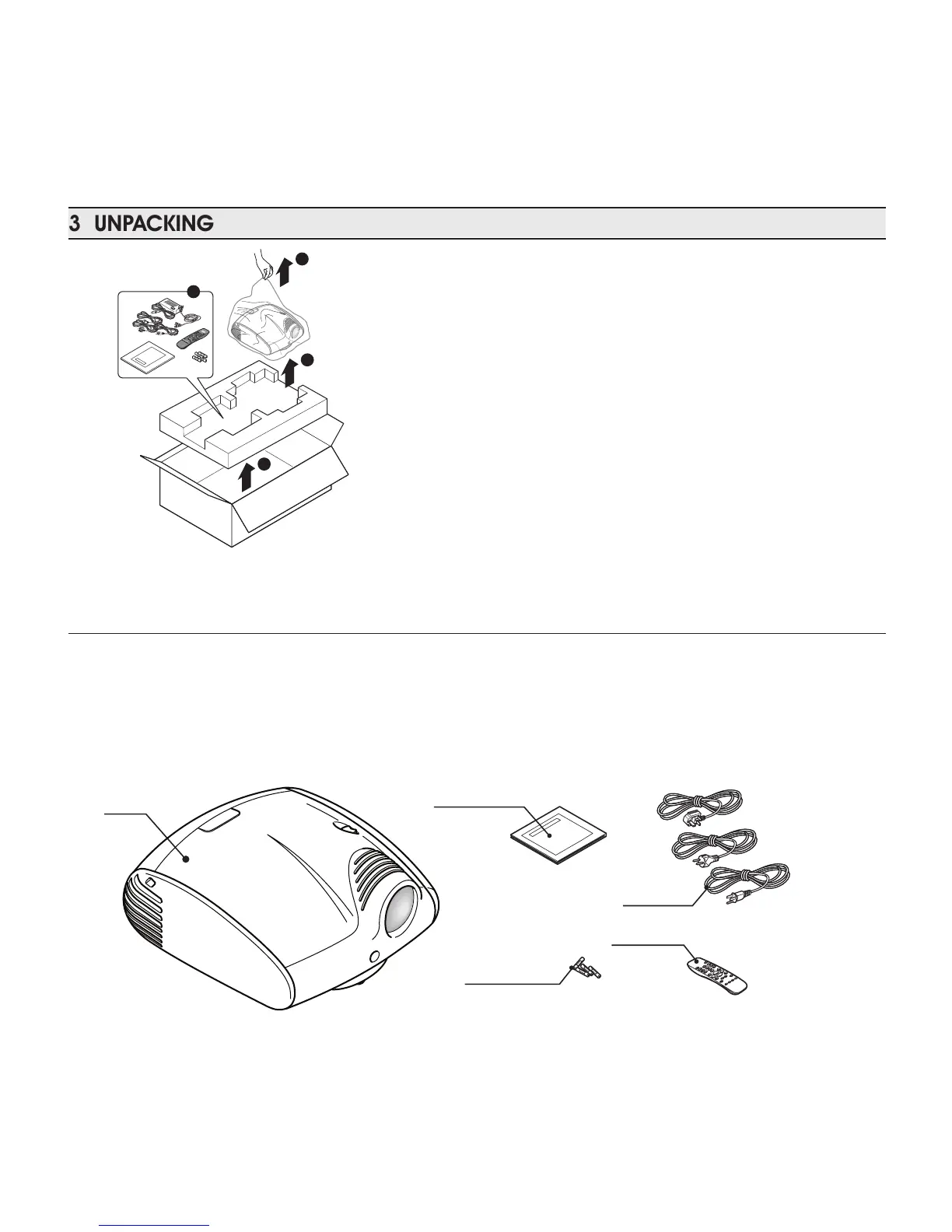 3 UNPACKING