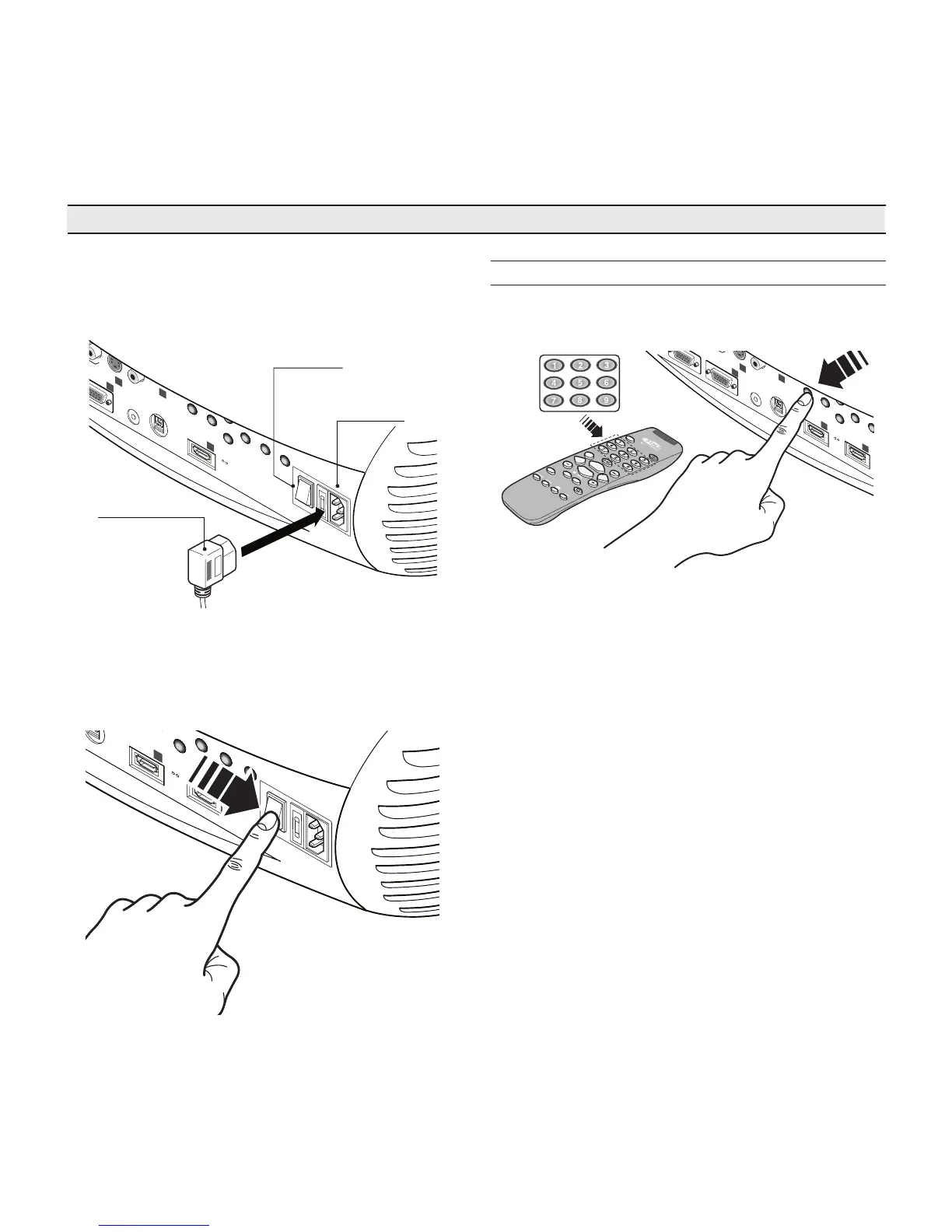 1 2 3
4 5 6
7 8 9