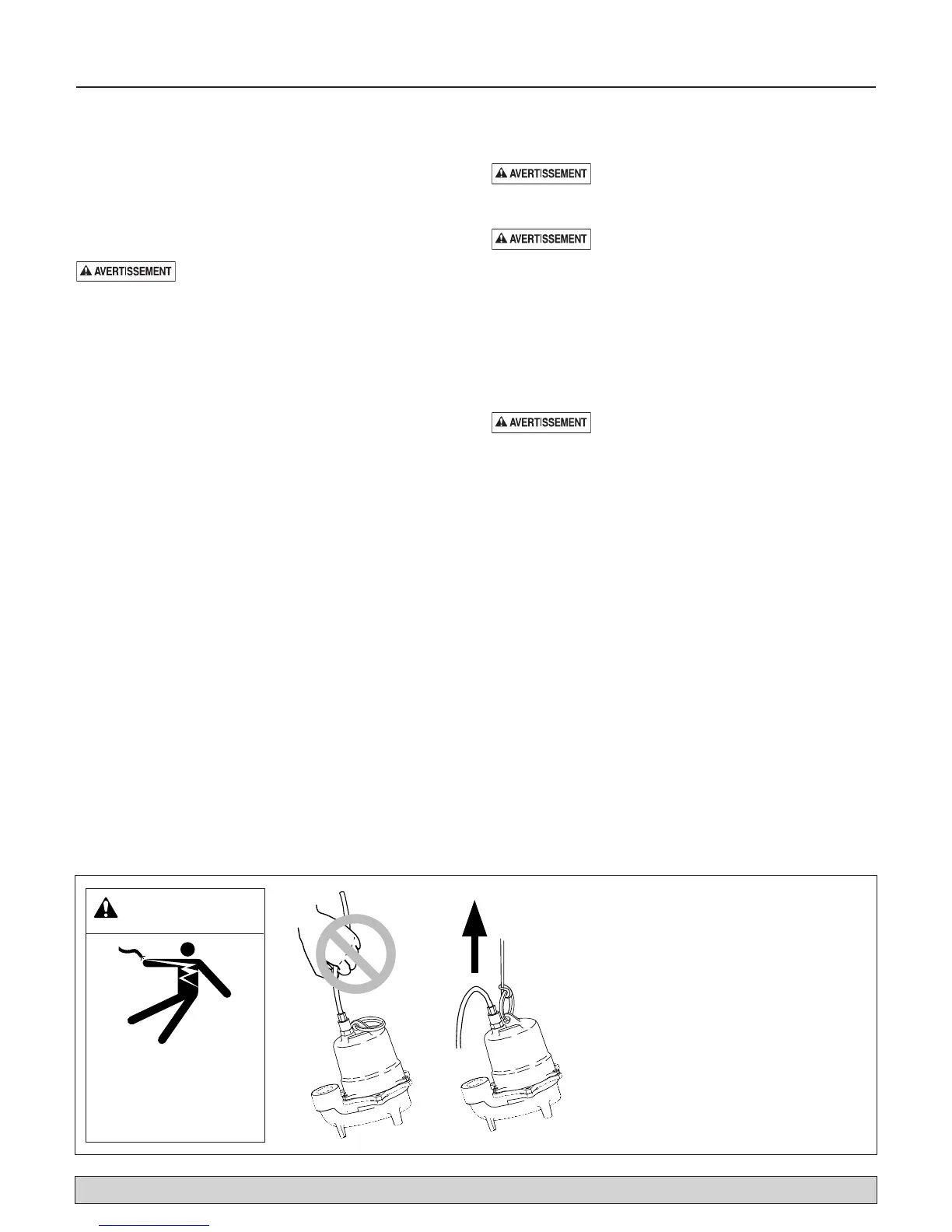 AVERTISSEMENT

AVERTISSEMENT

AVERTISSEMENT

AVERTISSEMENT