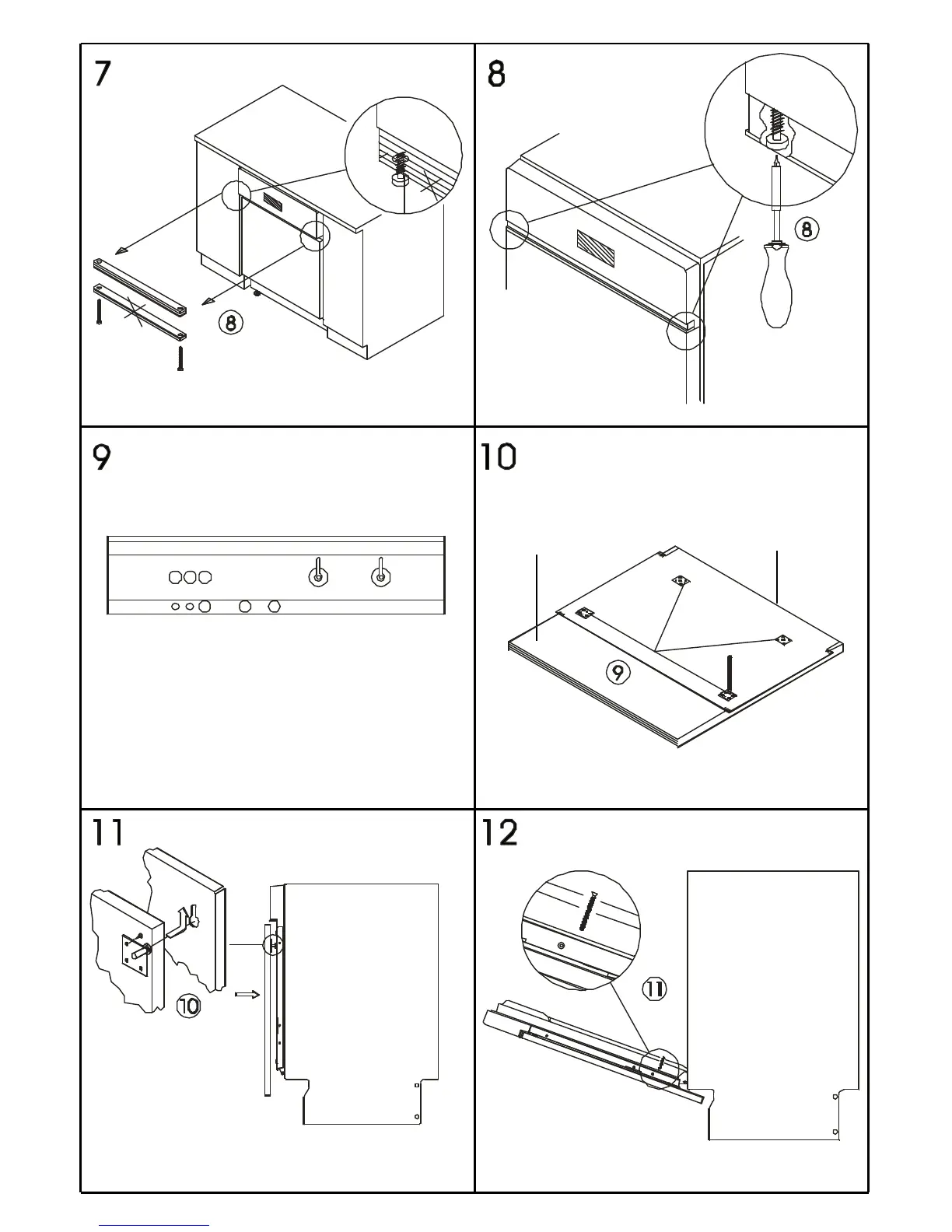 7

8

8

8

9

10

9

11

10

12

11