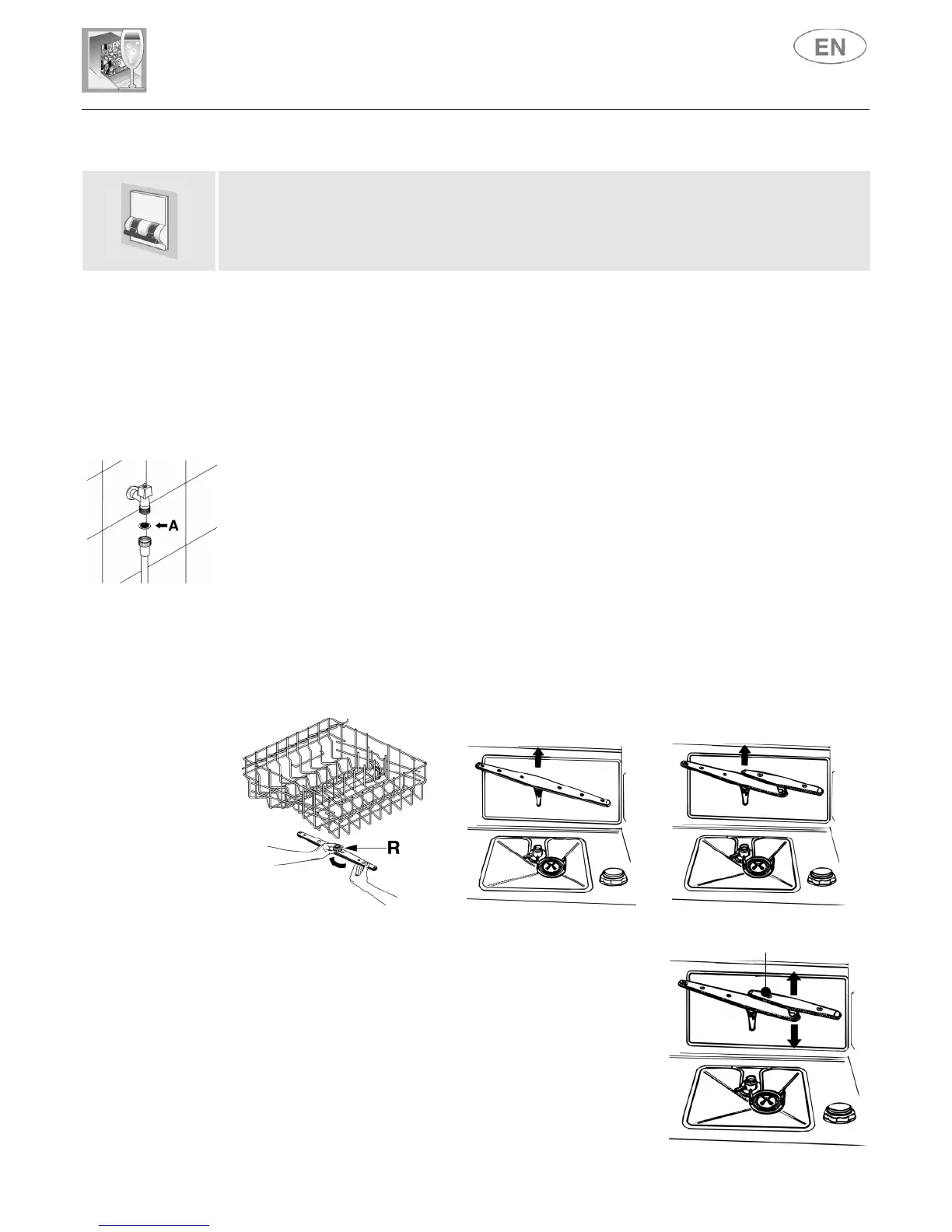 EN

A

R