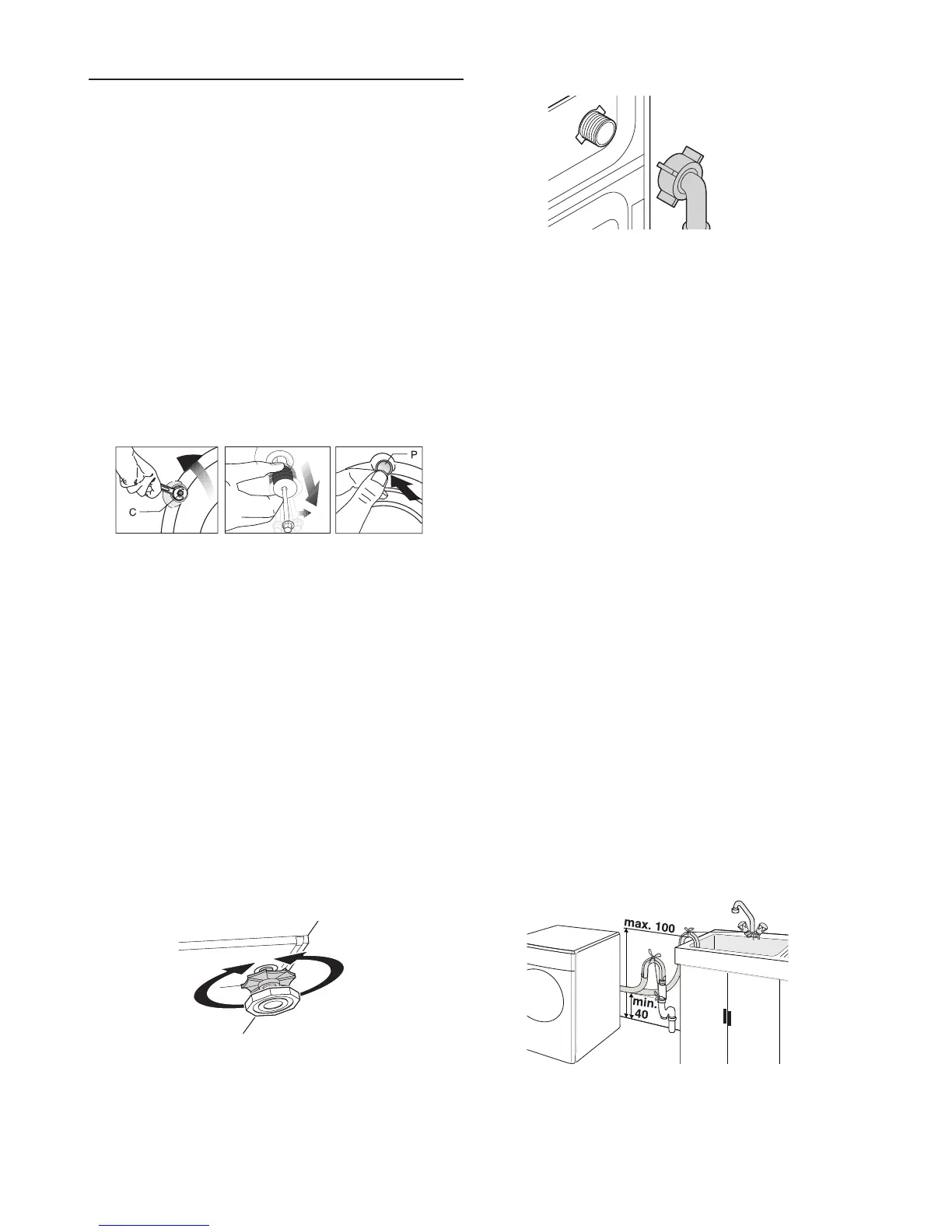 C

P

max. 100

min. 40