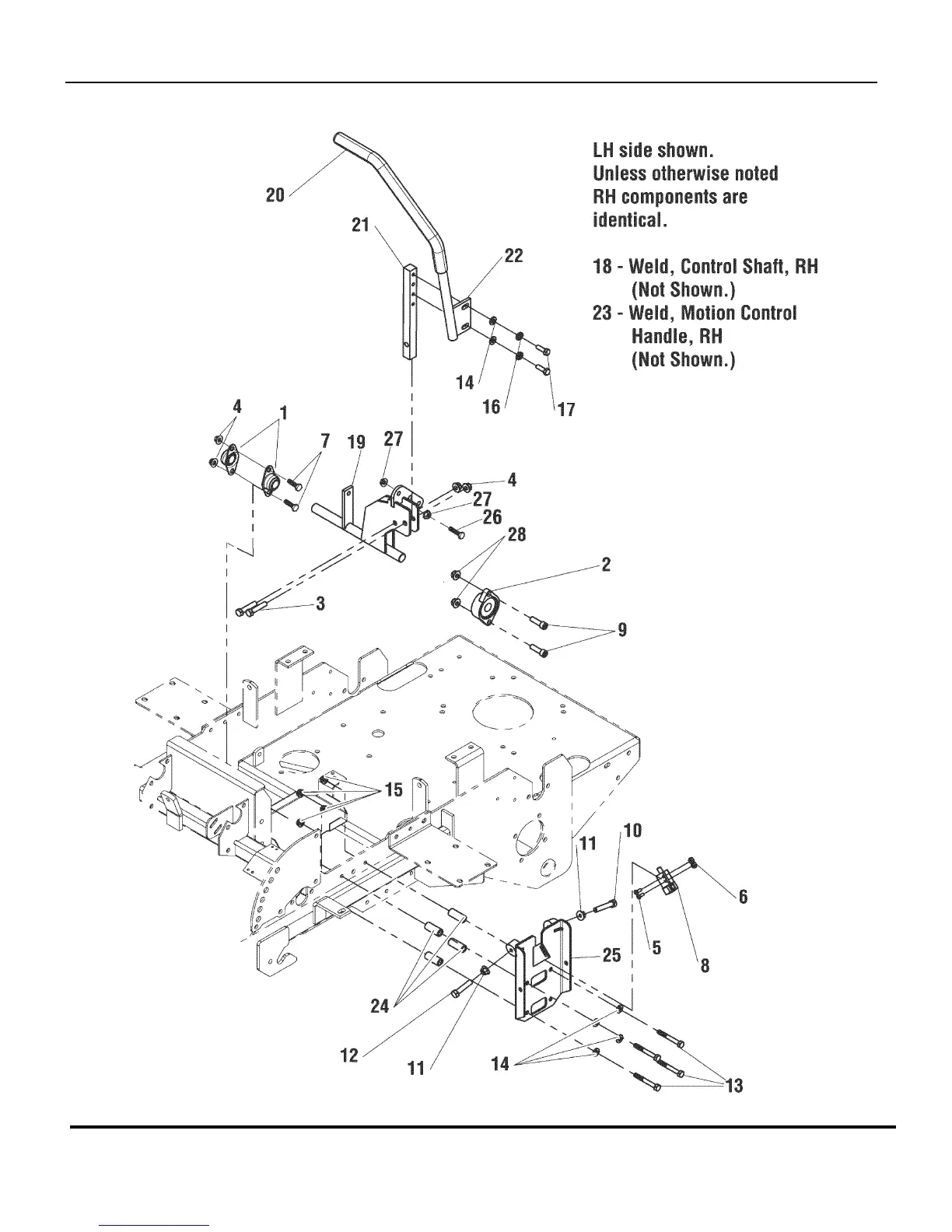 LH side shown.
Unless otherwise noted RH components are identical.

18 - Weld, Control Shaft, RH (Not Shown.)
23 - Weld, Motion Control Handle, RH (Not Shown.)

20
21
22
14
16
17
4
1
7
19
27
4
27
26
28
2
3
9
15
11
10
6
5
8
25
24
12
11
14
13