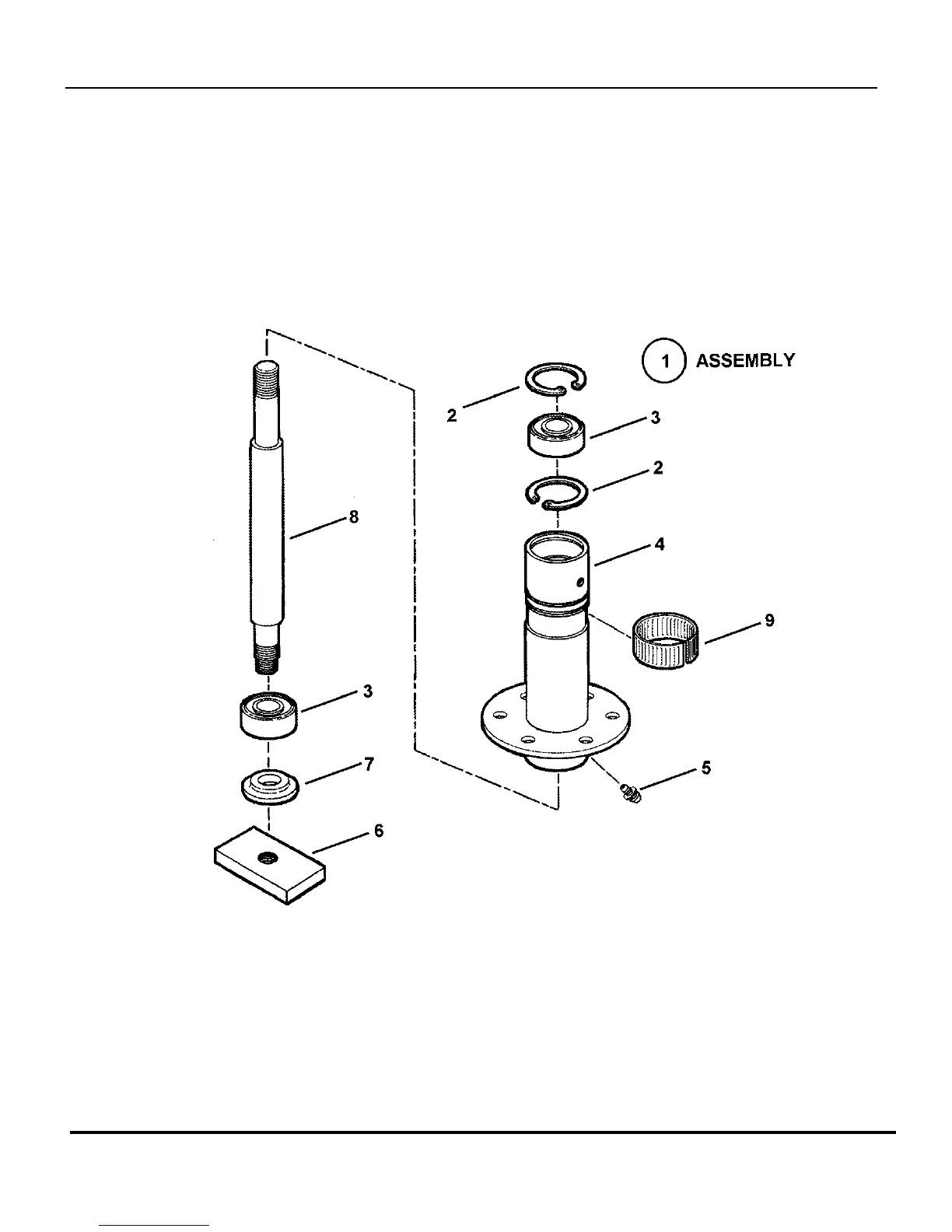 1 ASSEMBLY

2

3

2

4

9

5

8

3

7

6