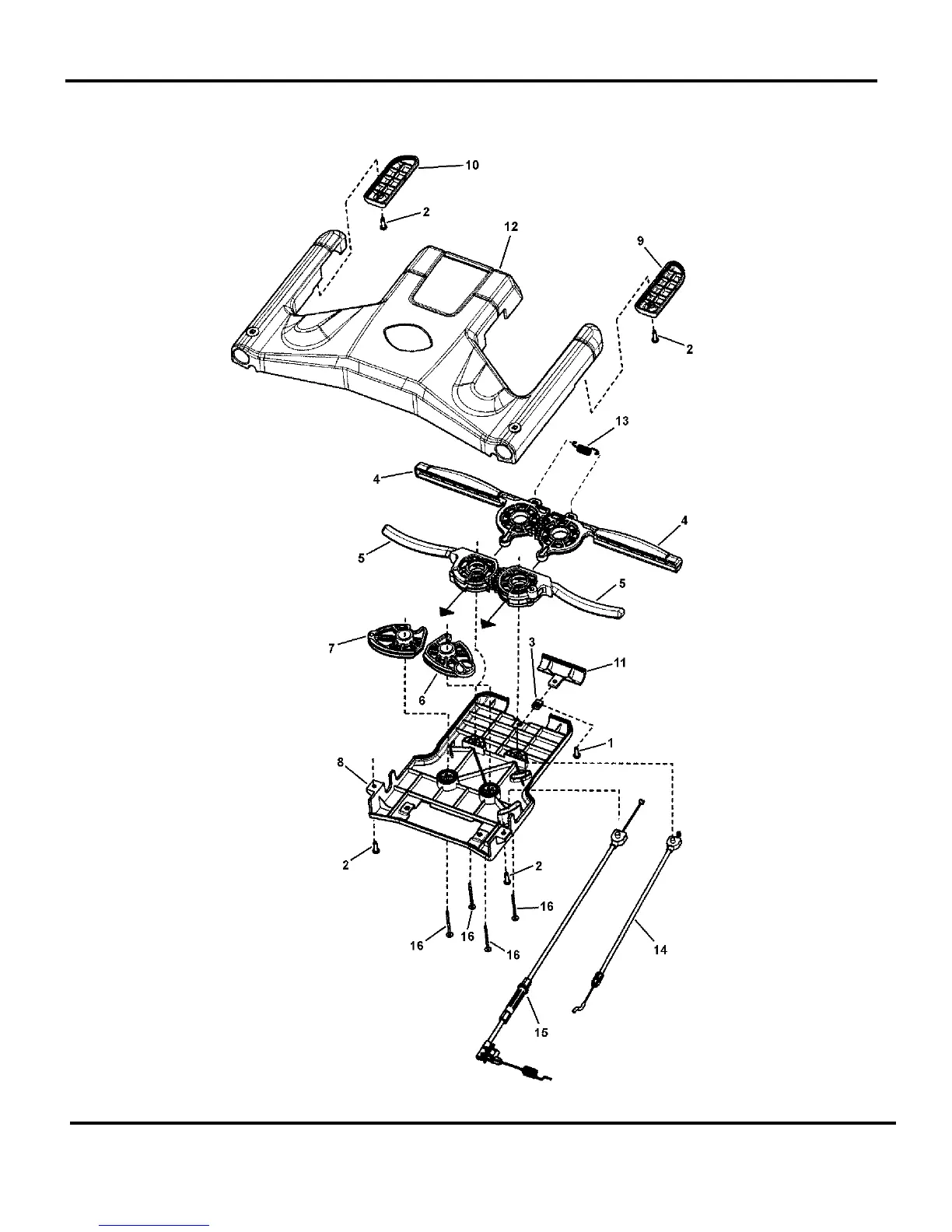 10
2
12
9
2
13
4
4
5
5
7
3
11
6
1
8
2
2
16
16
16
16
14
15