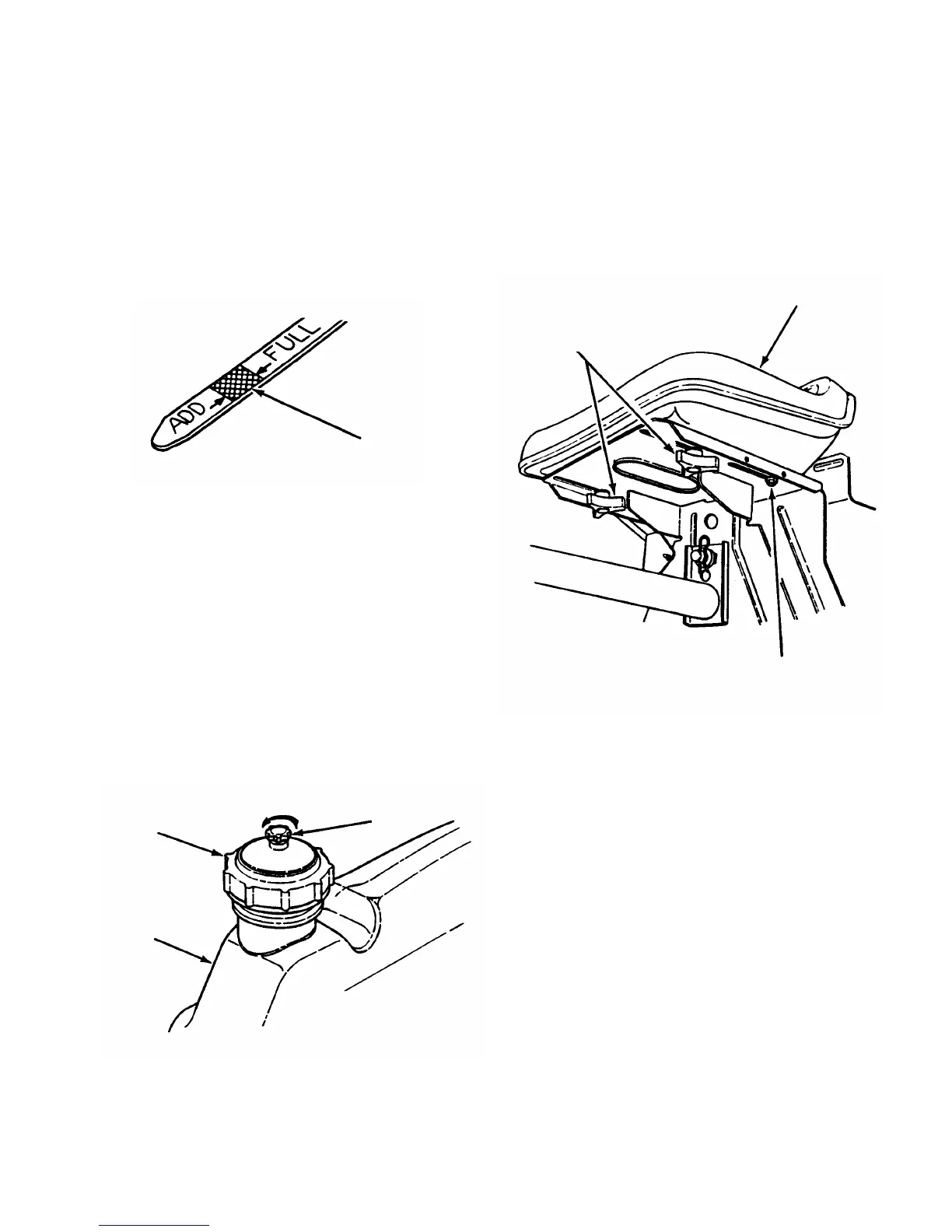 ADD FULL