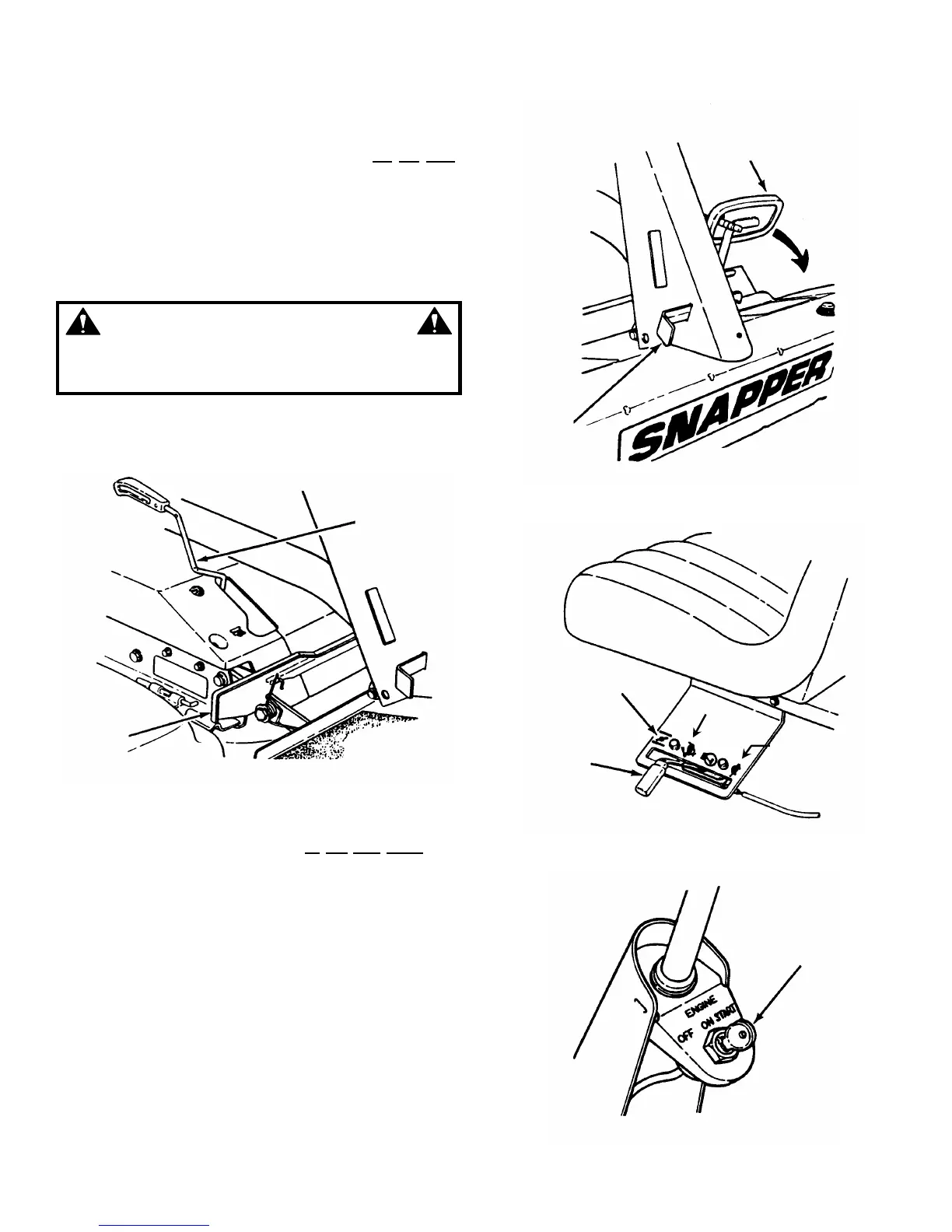 SNAPPER

ENGINE
OFF ON START