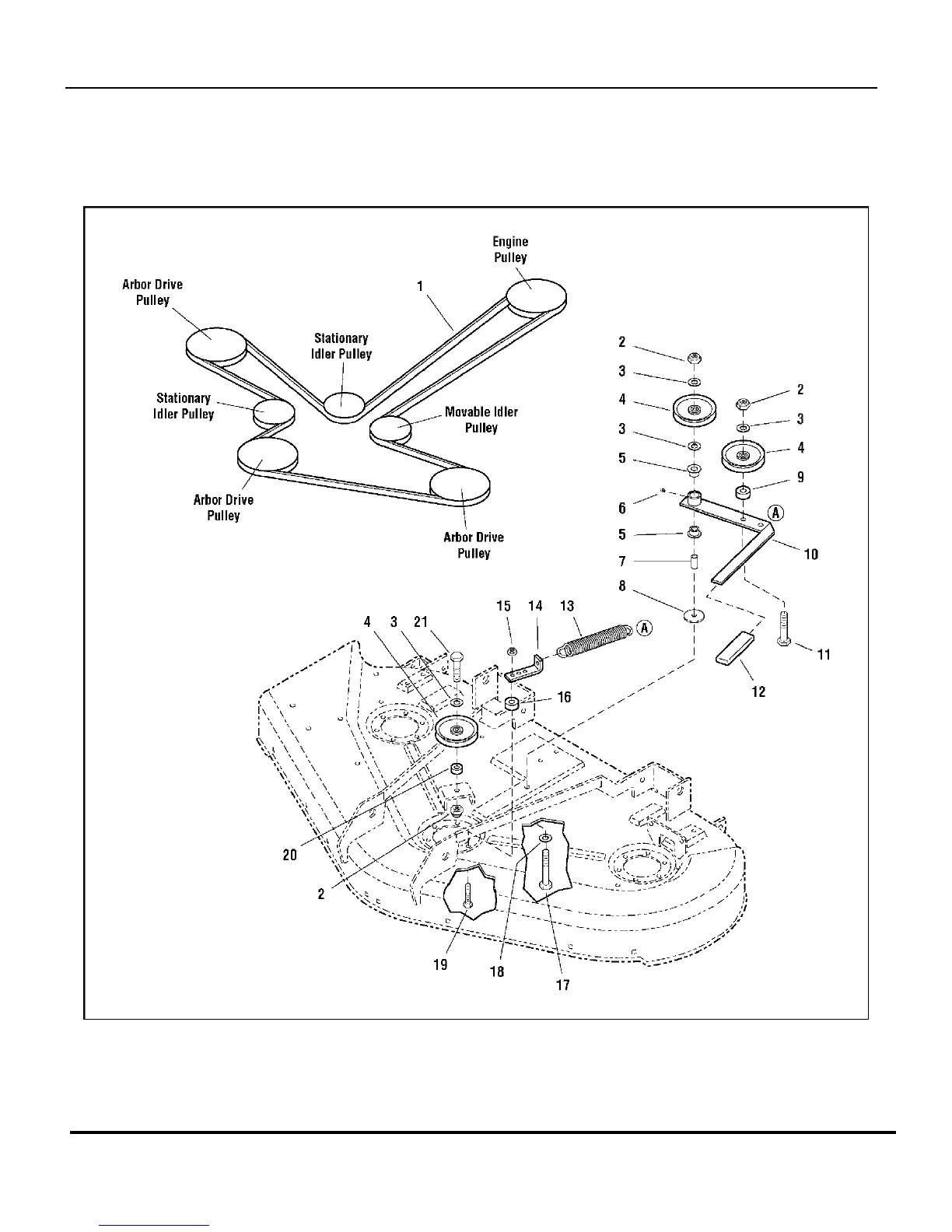 Engine Pulley

Arbor Drive Pulley

1

Stationary Idler Pulley

Stationary Idler Pulley

Movable Idler Pulley

Arbor Drive Pulley

Arbor Drive Pulley

2
3
4
3
5
6
5
7
8

2
3
4
9
A
10
11
12

4 3 21 15 14 13 A

16

20

2

19 18 17