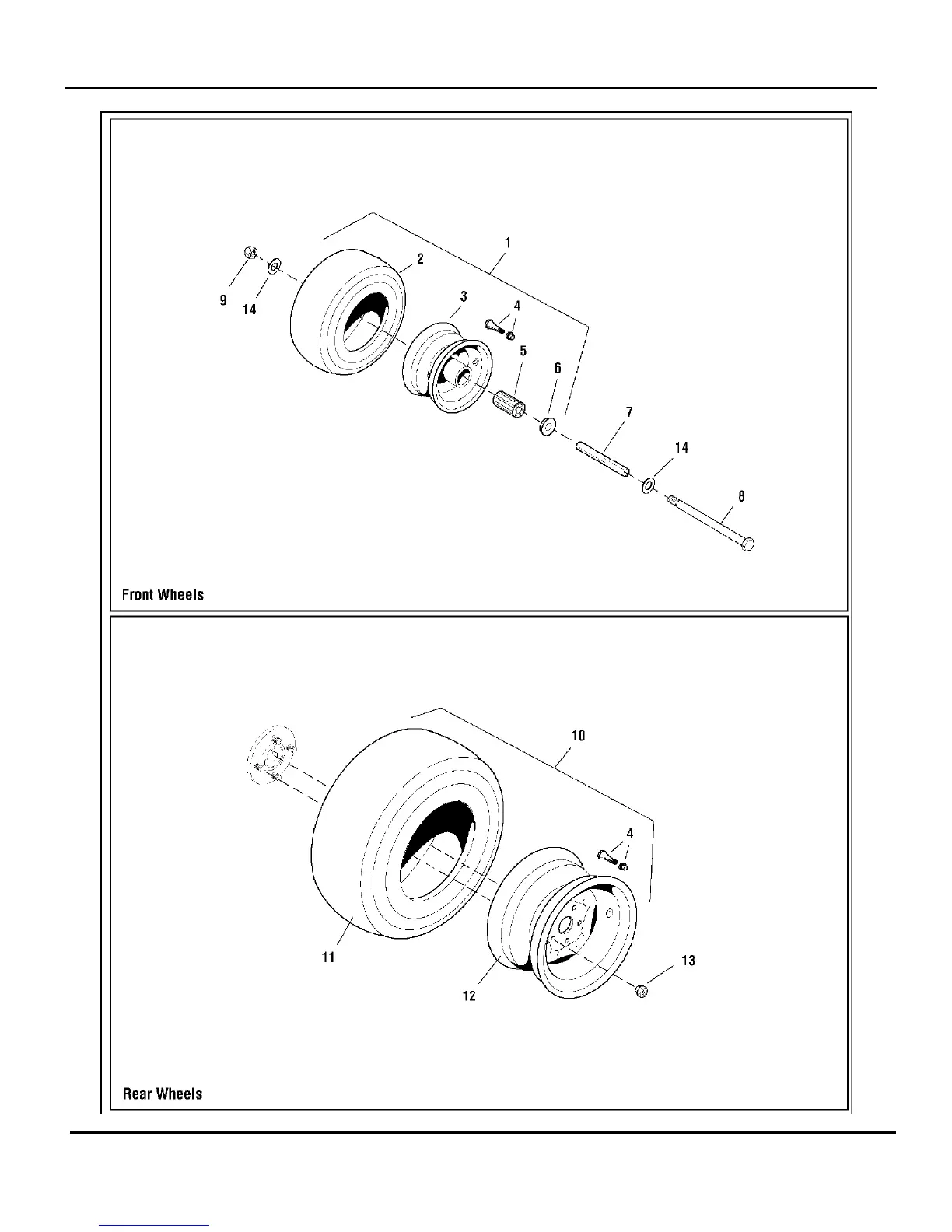 1
2
9
14
3
4
5
6
7
14
8

Front Wheels

10
4
11
12
13

Rear Wheels