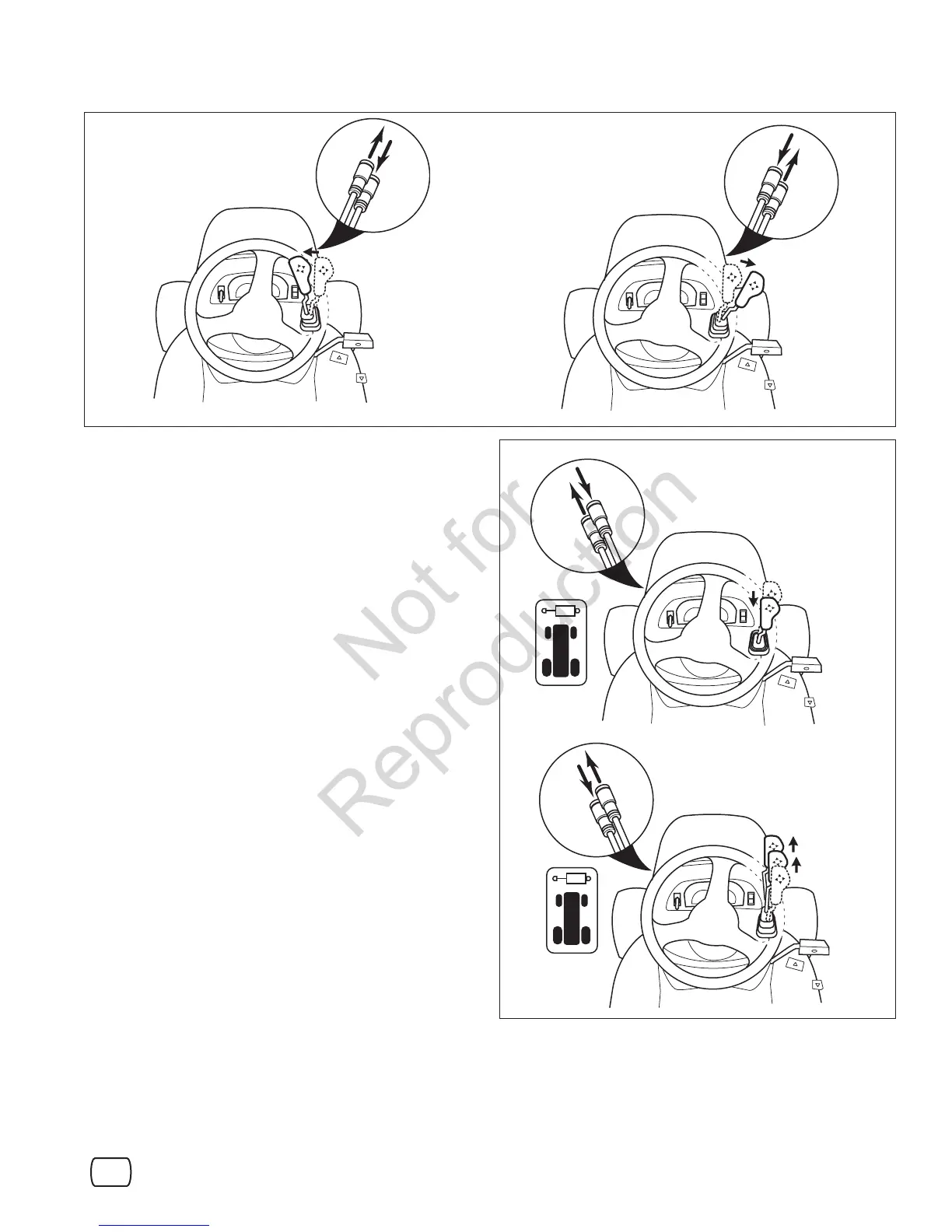 Not for Reproduction