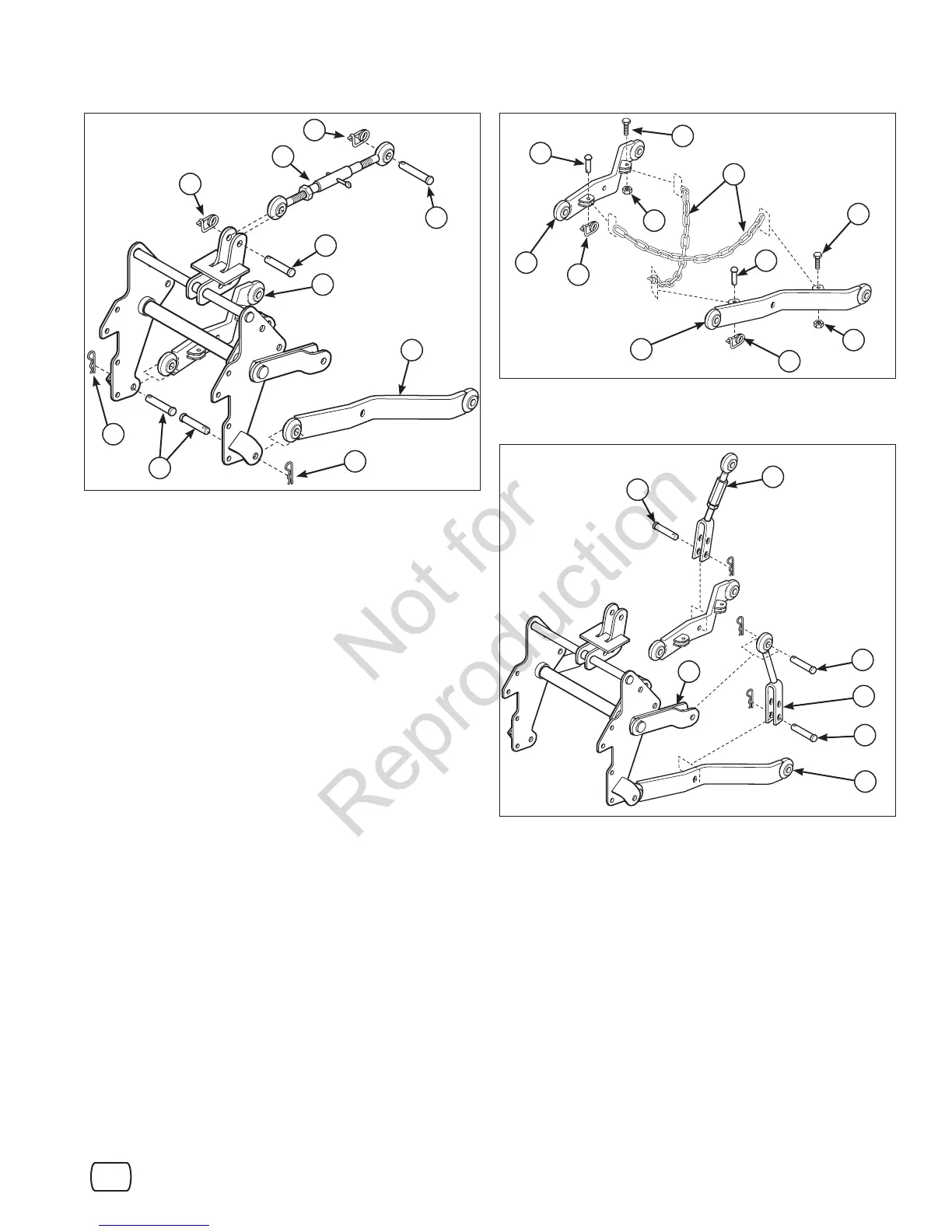 Not for Reproduction