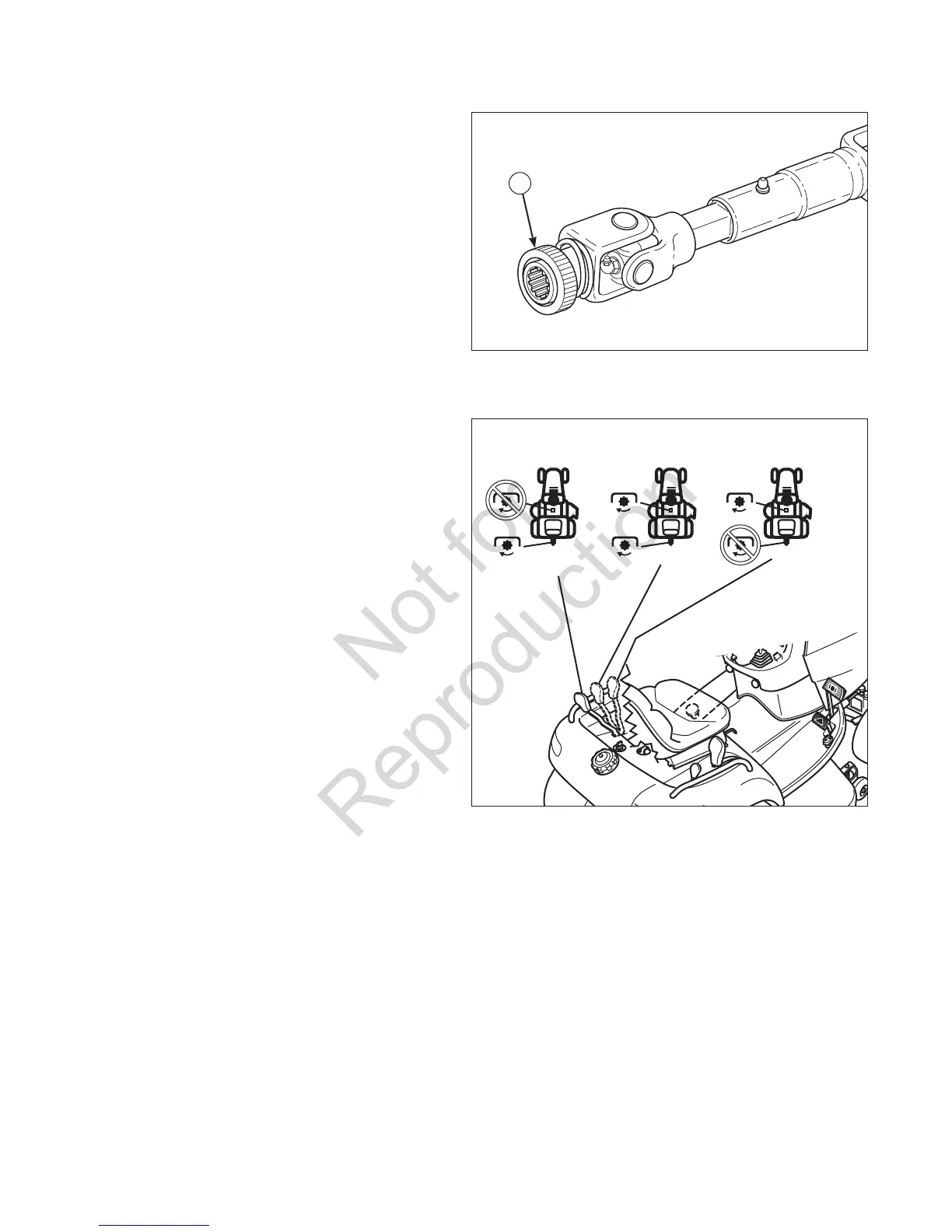 Not for Reproduction