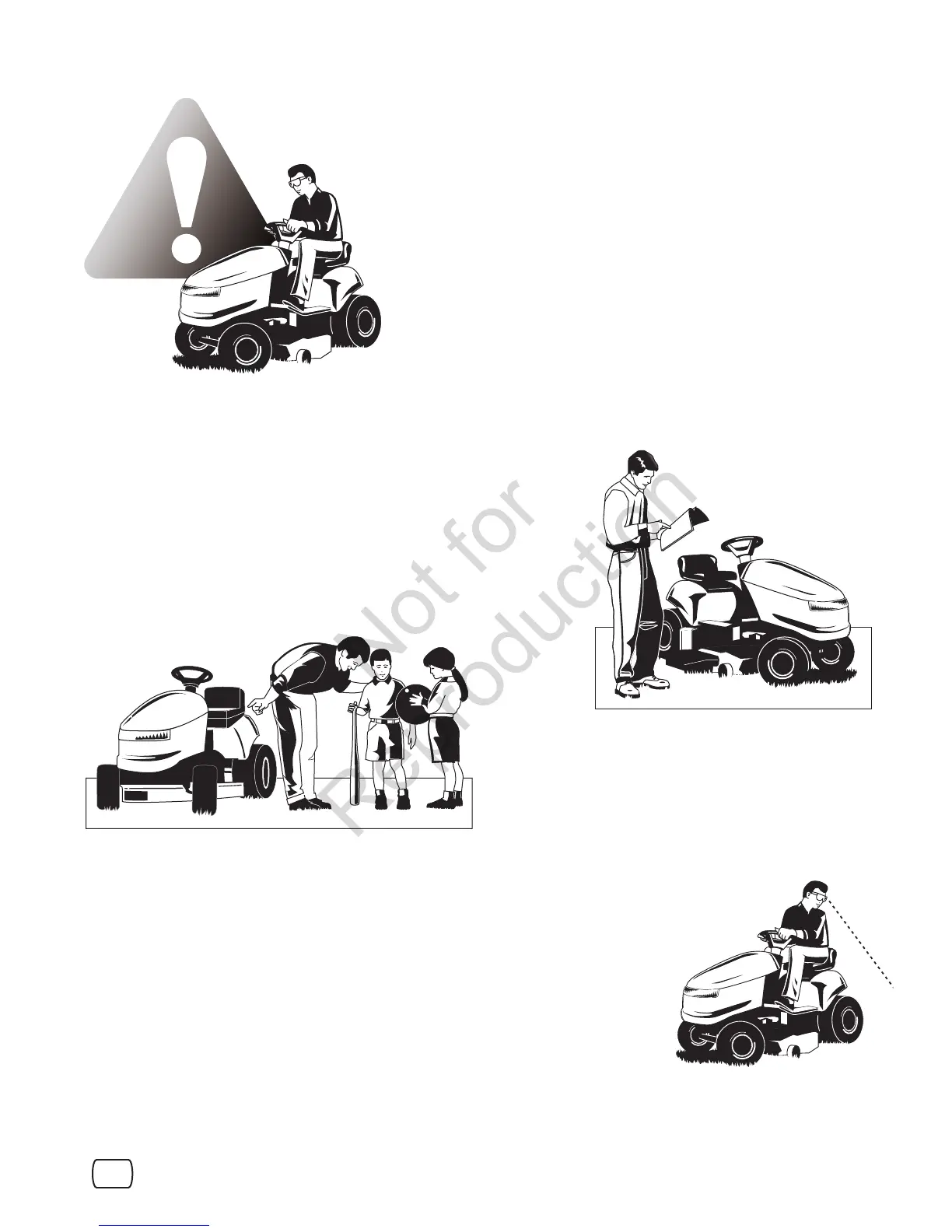 Not for Reproduction