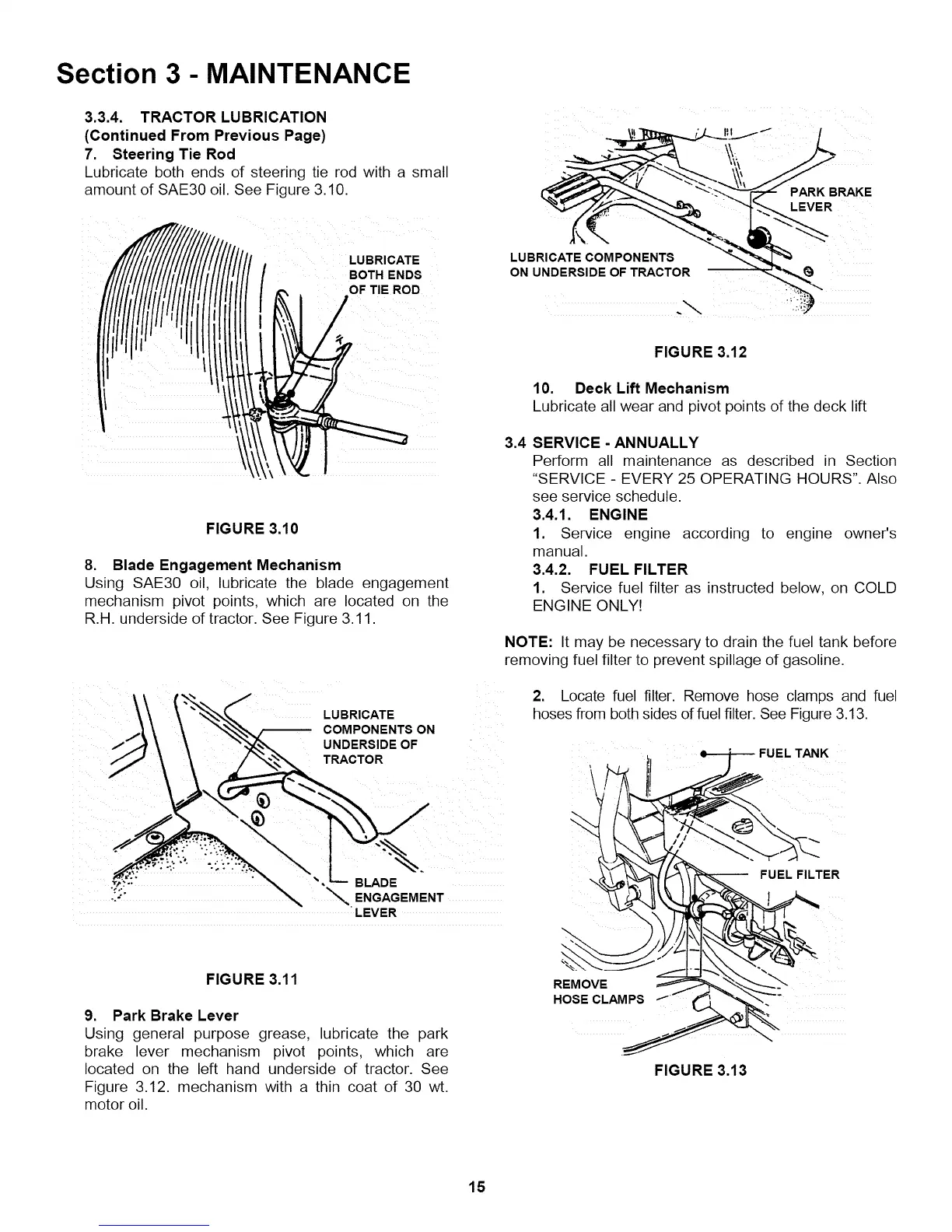 Section 3 - MAINTENANCE

3.3.4. TRACTOR LUBRICATION
(Continued From Previous Page)
7. Steering Tie Rod
Lubricate both ends of steering tie rod with a small amount of SAE30 oil. See Figure 3.10.

LUBRICATE BOTH ENDS OF TIE ROD

FIGURE 3.10

8. Blade Engagement Mechanism
Using SAE30 oil, lubricate the blade engagement mechanism pivot points, which are located on the R.H. underside of tractor. See Figure 3.11.

LUBRICATE COMPONENTS ON UNDERSIDE OF TRACTOR

BLADE ENGAGEMENT LEVER

FIGURE 3.11

9. Park Brake Lever
Using general purpose grease, lubricate the park brake lever mechanism pivot points, which are located on the left hand underside of tractor. See Figure 3.12. mechanism with a thin coat of 30 wt. motor oil.

PARK BRAKE LEVER

LUBRICATE COMPONENTS ON UNDERSIDE OF TRACTOR

FIGURE 3.12

10. Deck Lift Mechanism
Lubricate all wear and pivot points of the deck lift

3.4 SERVICE - ANNUALLY
Perform all maintenance as described in Section "SERVICE - EVERY 25 OPERATING HOURS". Also see service schedule.
3.4.1. ENGINE
1. Service engine according to engine owner's manual.
3.4.2. FUEL FILTER
1. Service fuel filter as instructed below, on COLD ENGINE ONLY!

NOTE: It may be necessary to drain the fuel tank before removing fuel filter to prevent spillage of gasoline.

2. Locate fuel filter. Remove hose clamps and fuel hoses from both sides of fuel filter. See Figure 3.13.

FUEL TANK

FUEL FILTER

REMOVE HOSE CLAMPS

FIGURE 3.13

15