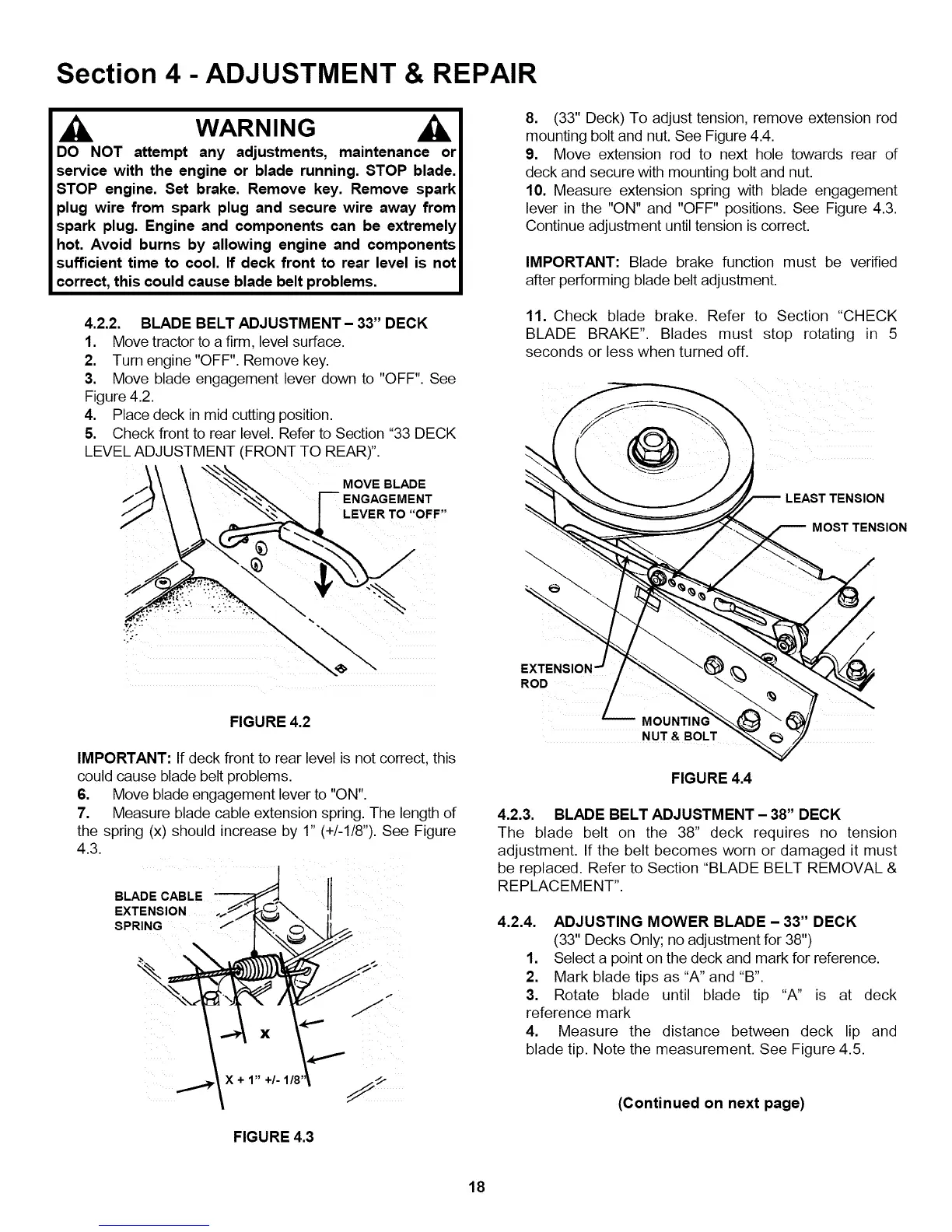 Section 4 - ADJUSTMENT & REPAIR

WARNING

DO NOT attempt any adjustments, maintenance or service with the engine or blade running. STOP blade. STOP engine. Set brake. Remove key. Remove spark plug wire from spark plug and secure wire away from spark plug. Engine and components can be extremely hot. Avoid burns by allowing engine and components sufficient time to cool. If deck front to rear level is not correct, this could cause blade belt problems.

4.2.2. BLADE BELT ADJUSTMENT – 33" DECK

1. Move tractor to a firm, level surface.
2. Turn engine "OFF". Remove key.
3. Move blade engagement lever down to "OFF". See Figure 4.2.
4. Place deck in mid cutting position.
5. Check front to rear level. Refer to Section "33 DECK LEVEL ADJUSTMENT (FRONT TO REAR)".

MOVE BLADE ENGAGEMENT LEVER TO "OFF"

FIGURE 4.2

IMPORTANT: If deck front to rear level is not correct, this could cause blade belt problems.

6. Move blade engagement lever to "ON".
7. Measure blade cable extension spring. The length of the spring (x) should increase by 1" (+/-1/8"). See Figure 4.3.

BLADE CABLE EXTENSION SPRING

X

X + 1" +/- 1/8"

FIGURE 4.3

8. (33" Deck) To adjust tension, remove extension rod mounting bolt and nut. See Figure 4.4.
9. Move extension rod to next hole towards rear of deck and secure with mounting bolt and nut.
10. Measure extension spring with blade engagement lever in the "ON" and "OFF" positions. See Figure 4.3. Continue adjustment until tension is correct.

IMPORTANT: Blade brake function must be verified after performing blade belt adjustment.

11. Check blade brake. Refer to Section "CHECK BLADE BRAKE". Blades must stop rotating in 5 seconds or less when turned off.

LEAST TENSION

MOST TENSION

EXTENSION ROD

MOUNTING NUT & BOLT

FIGURE 4.4

4.2.3. BLADE BELT ADJUSTMENT – 38" DECK

The blade belt on the 38" deck requires no tension adjustment. If the belt becomes worn or damaged it must be replaced. Refer to Section "BLADE BELT REMOVAL & REPLACEMENT".

4.2.4. ADJUSTING MOWER BLADE – 33" DECK

(33" Decks Only; no adjustment for 38")

1. Select a point on the deck and mark for reference.
2. Mark blade tips as "A" and "B".
3. Rotate blade until blade tip "A" is at deck reference mark
4. Measure the distance between deck lip and blade tip. Note the measurement. See Figure 4.5.

(Continued on next page)

18