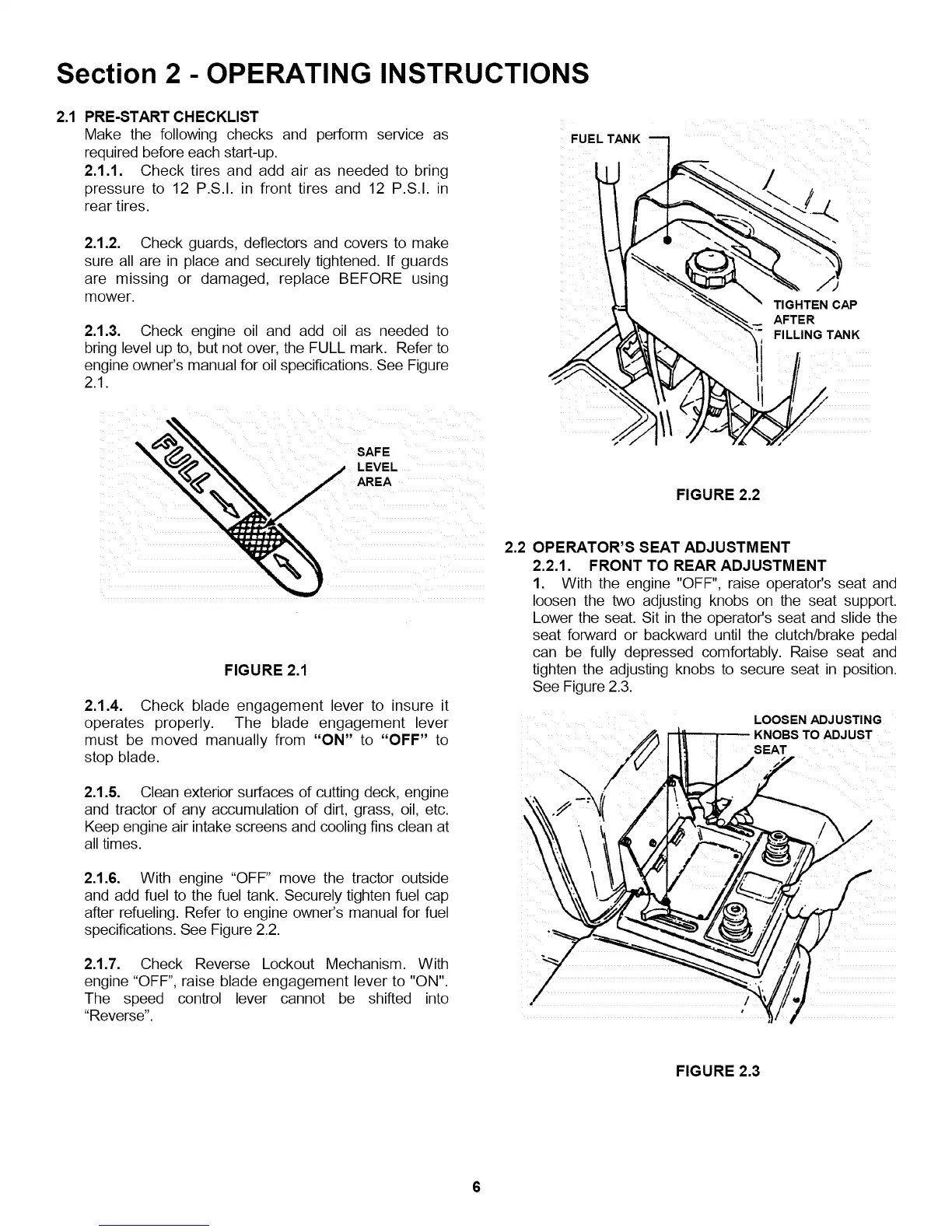 Section 2 - OPERATING INSTRUCTIONS

2.1 PRE-START CHECKLIST
Make the following checks and perform service as required before each start-up.
2.1.1. Check tires and add air as needed to bring pressure to 12 P.S.I. in front tires and 12 P.S.I. in rear tires.

2.1.2. Check guards, deflectors and covers to make sure all are in place and securely tightened. If guards are missing or damaged, replace BEFORE using mower.

2.1.3. Check engine oil and add oil as needed to bring level up to, but not over, the FULL mark. Refer to engine owner's manual for oil specifications. See Figure 2.1.

FULL

SAFE LEVEL AREA

FIGURE 2.1

2.1.4. Check blade engagement lever to insure it operates properly. The blade engagement lever must be moved manually from "ON" to "OFF" to stop blade.

2.1.5. Clean exterior surfaces of cutting deck, engine and tractor of any accumulation of dirt, grass, oil, etc. Keep engine air intake screens and cooling fins clean at all times.

2.1.6. With engine "OFF" move the tractor outside and add fuel to the fuel tank. Securely tighten fuel cap after refueling. Refer to engine owner's manual for fuel specifications. See Figure 2.2.

2.1.7. Check Reverse Lockout Mechanism. With engine "OFF", raise blade engagement lever to "ON". The speed control lever cannot be shifted into "Reverse".

FUEL TANK

TIGHTEN CAP AFTER FILLING TANK

FIGURE 2.2

2.2 OPERATOR'S SEAT ADJUSTMENT
2.2.1. FRONT TO REAR ADJUSTMENT
1. With the engine "OFF", raise operator's seat and loosen the two adjusting knobs on the seat support. Lower the seat. Sit in the operator's seat and slide the seat forward or backward until the clutch/brake pedal can be fully depressed comfortably. Raise seat and tighten the adjusting knobs to secure seat in position. See Figure 2.3.

LOOSEN ADJUSTING KNOBS TO ADJUST SEAT

FIGURE 2.3

6