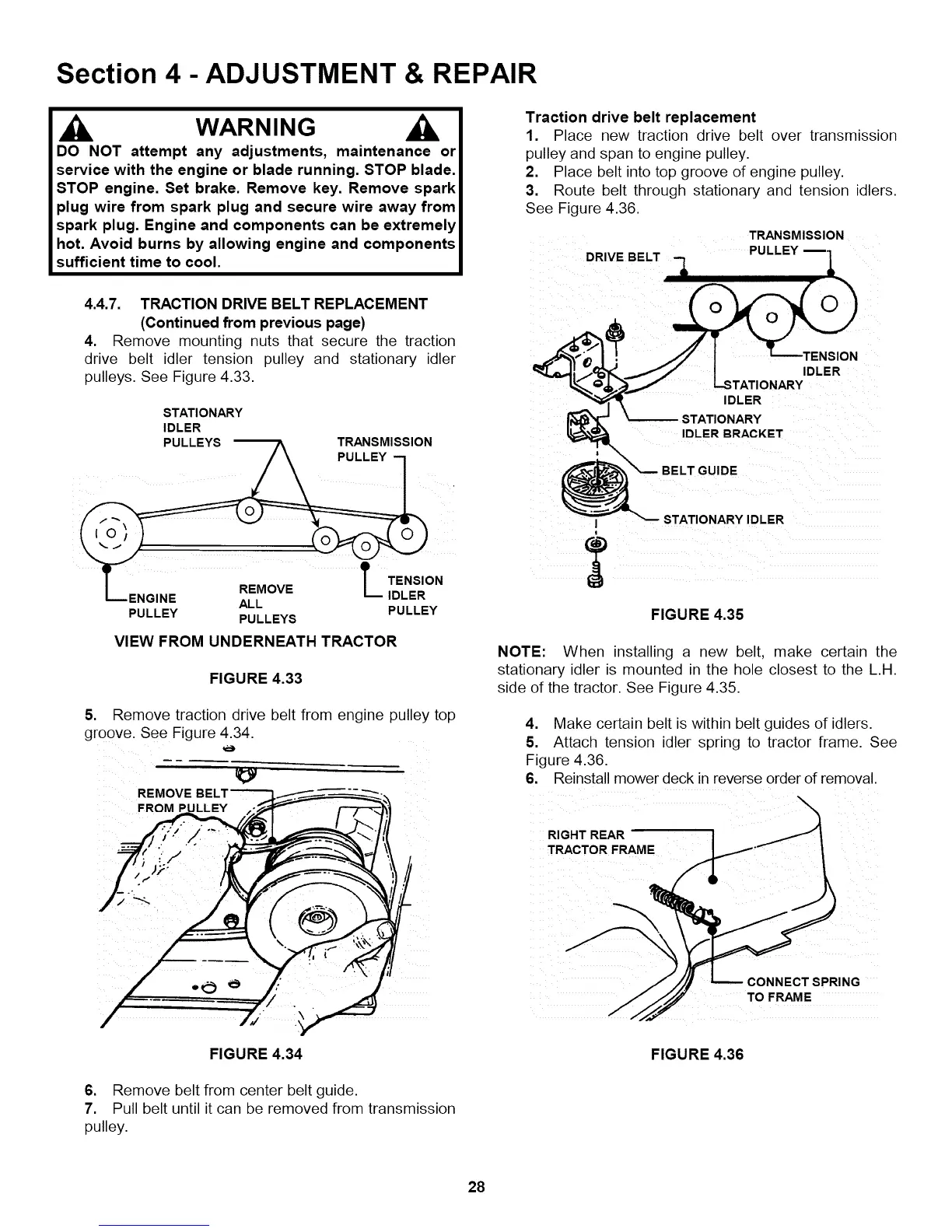 Section 4 - ADJUSTMENT & REPAIR

WARNING

DO NOT attempt any adjustments, maintenance or service with the engine or blade running. STOP blade. STOP engine. Set brake. Remove key. Remove spark plug wire from spark plug and secure wire away from spark plug. Engine and components can be extremely hot. Avoid burns by allowing engine and components sufficient time to cool.

4.4.7. TRACTION DRIVE BELT REPLACEMENT (Continued from previous page)

4. Remove mounting nuts that secure the traction drive belt idler tension pulley and stationary idler pulleys. See Figure 4.33.

STATIONARY IDLER PULLEYS
TRANSMISSION PULLEY
ENGINE PULLEY
REMOVE ALL PULLEYS
TENSION IDLER PULLEY

VIEW FROM UNDERNEATH TRACTOR

FIGURE 4.33

5. Remove traction drive belt from engine pulley top groove. See Figure 4.34.

REMOVE BELT FROM PULLEY

FIGURE 4.34

6. Remove belt from center belt guide.
7. Pull belt until it can be removed from transmission pulley.

Traction drive belt replacement
1. Place new traction drive belt over transmission pulley and span to engine pulley.
2. Place belt into top groove of engine pulley.
3. Route belt through stationary and tension idlers. See Figure 4.36.

DRIVE BELT
TRANSMISSION PULLEY
TENSION IDLER
STATIONARY IDLER
STATIONARY IDLER BRACKET
BELT GUIDE
STATIONARY IDLER

FIGURE 4.35

NOTE: When installing a new belt, make certain the stationary idler is mounted in the hole closest to the L.H. side of the tractor. See Figure 4.35.

4. Make certain belt is within belt guides of idlers.
5. Attach tension idler spring to tractor frame. See Figure 4.36.
6. Reinstall mower deck in reverse order of removal.

RIGHT REAR TRACTOR FRAME
CONNECT SPRING TO FRAME

FIGURE 4.36

28