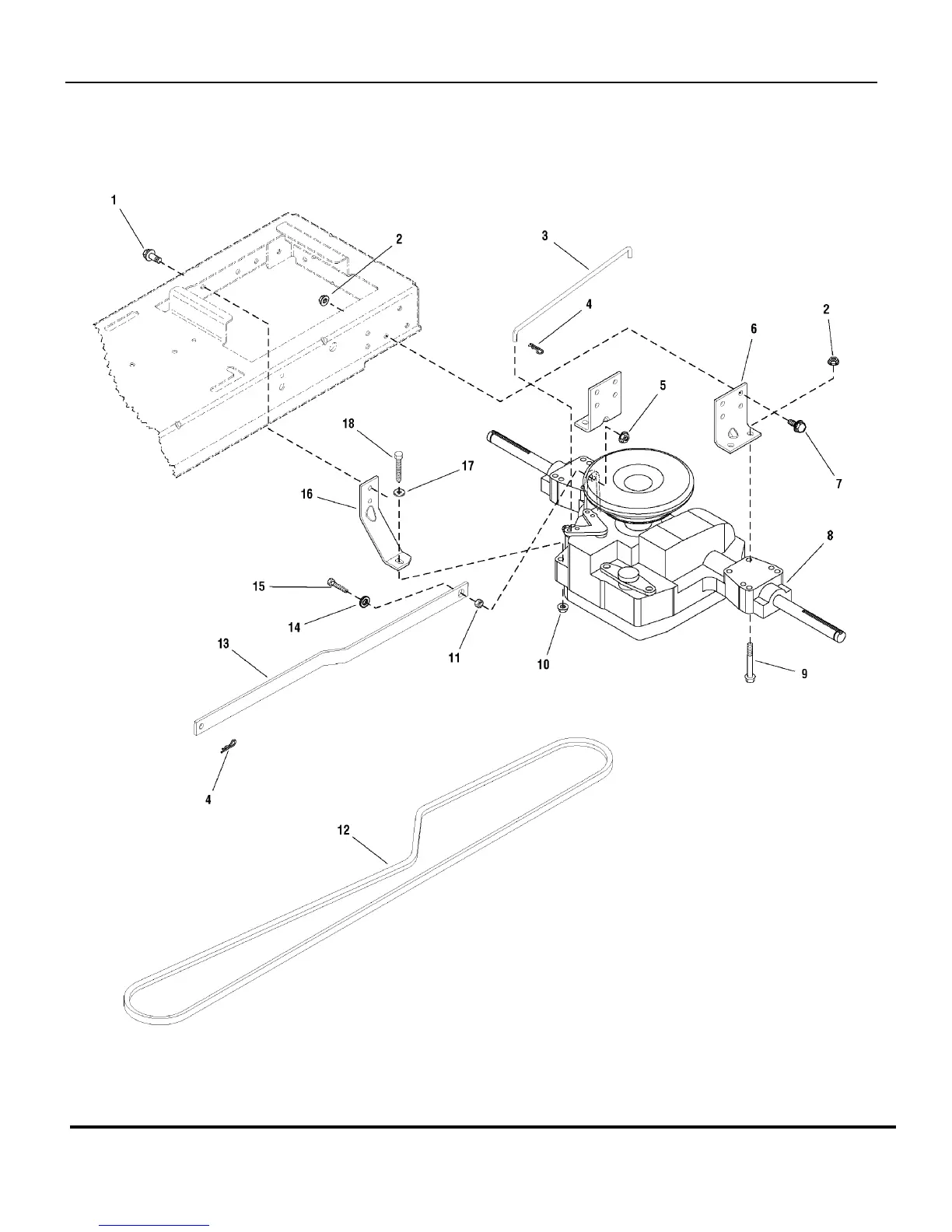 1
2
3
4
2
6
5
7
18
17
16
8
15
14
11
10
9
13
4
12