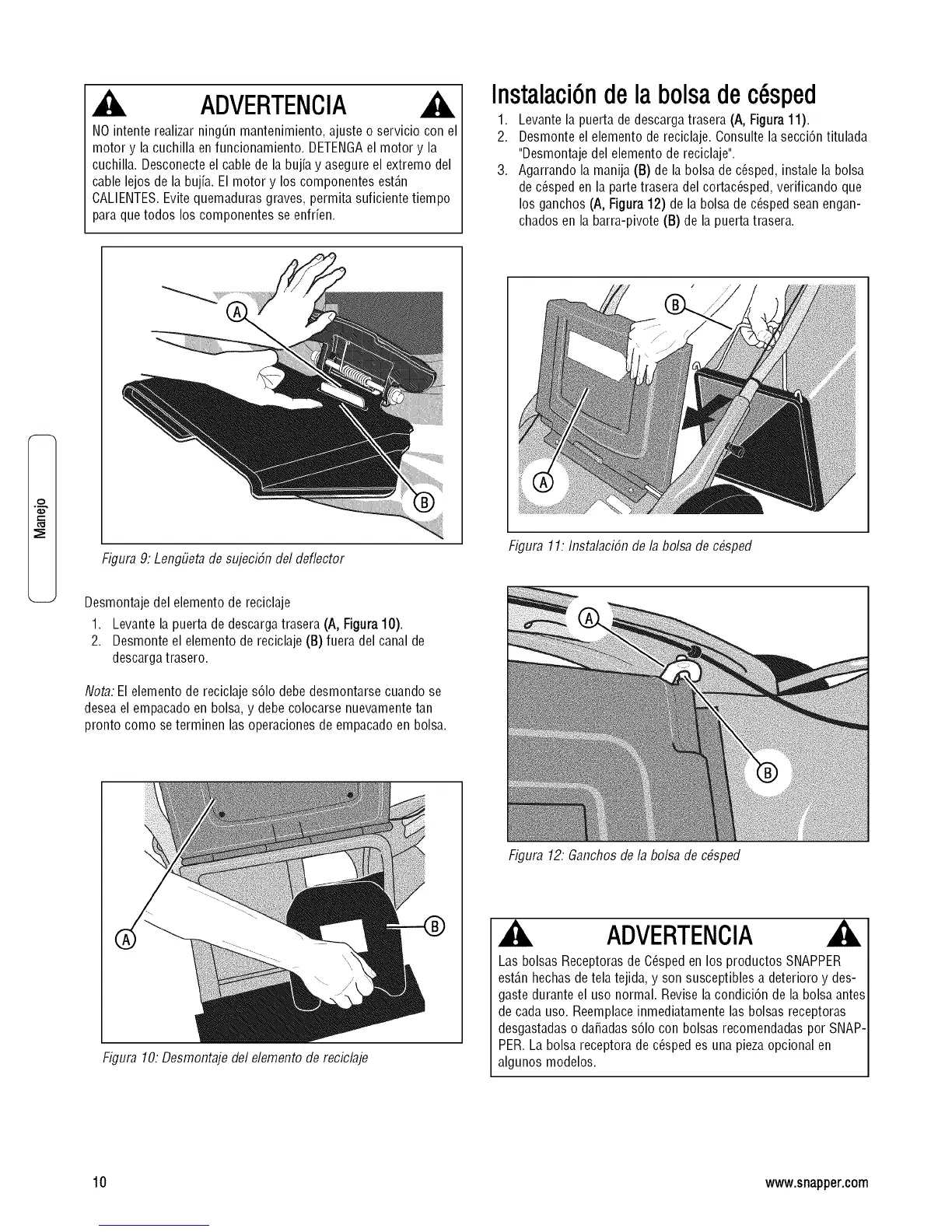 ADVERTENCIA

NO intente realizar ningún mantenimiento, ajuste o servicio con el motor y la cuchilla en funcionamiento. DETENGA el motor y la cuchilla. Desconecte el cable de la bujía y asegure el extremo del cable lejos de la bujía. El motor y los componentes están CALIENTES. Evite quemaduras graves, permita suficiente tiempo para que todos los componentes se enfríen.

A

B

Figura 9: Lengüeta de sujeción del deflector

Manejo

Desmontaje del elemento de reciclaje

1. Levante la puerta de descarga trasera (A, Figura 10).
2. Desmonte el elemento de reciclaje (B) fuera del canal de descarga trasero.

Nota: El elemento de reciclaje sólo debe desmontarse cuando se desea el empacado en bolsa, y debe colocarse nuevamente tan pronto como se terminen las operaciones de empacado en bolsa.

A

B

Figura 10: Desmontaje del elemento de reciclaje

Instalación de la bolsa de césped

1. Levante la puerta de descarga trasera (A, Figura 11).
2. Desmonte el elemento de reciclaje. Consulte la sección titulada "Desmontaje del elemento de reciclaje".
3. Agarrando la manija (B) de la bolsa de césped, instale la bolsa de césped en la parte trasera del cortacésped, verificando que los ganchos (A, Figura 12) de la bolsa de césped sean enganchados en la barra-pivote (B) de la puerta trasera.

B

A

Figura 11: Instalación de la bolsa de césped

A

B

Figura 12: Ganchos de la bolsa de césped

ADVERTENCIA

Las bolsas Receptoras de Césped en los productos SNAPPER están hechas de tela tejida, y son susceptibles a deterioro y desgaste durante el uso normal. Revise la condición de la bolsa antes de cada uso. Reemplace inmediatamente las bolsas receptoras desgastadas o dañadas sólo con bolsas recomendadas por SNAPPER. La bolsa receptora de césped es una pieza opcional en algunos modelos.

10

www.snapper.com