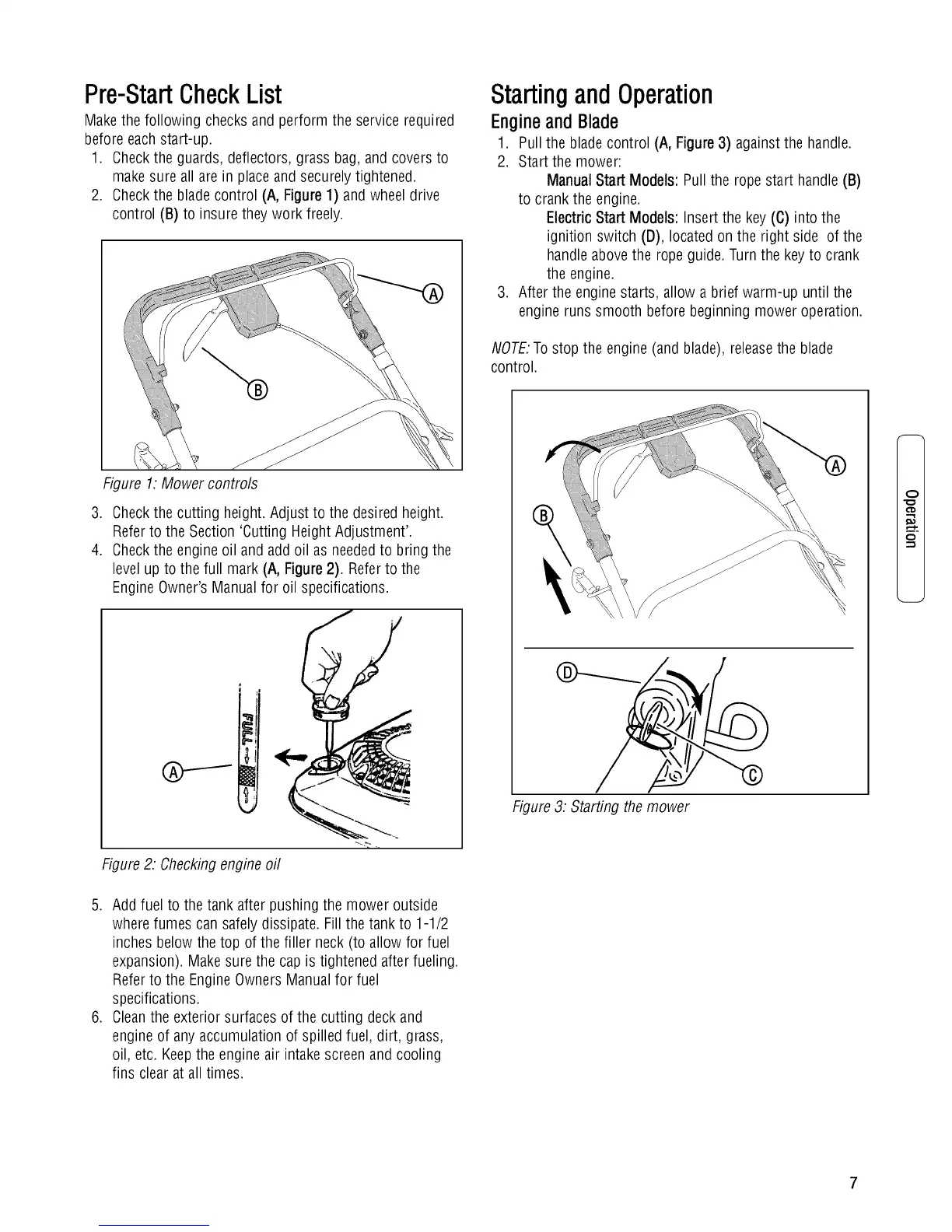 Pre-Start Check List

Make the following checks and perform the service required before each start-up.

1. Check the guards, deflectors, grass bag, and covers to make sure all are in place and securely tightened.
2. Check the blade control (A, Figure 1) and wheel drive control (B) to insure they work freely.

A

B

Figure 1: Mower controls

3. Check the cutting height. Adjust to the desired height. Refer to the Section 'Cutting Height Adjustment'.
4. Check the engine oil and add oil as needed to bring the level up to the full mark (A, Figure 2). Refer to the Engine Owner's Manual for oil specifications.

FULL

A

Figure 2: Checking engine oil

5. Add fuel to the tank after pushing the mower outside where fumes can safely dissipate. Fill the tank to 1-1/2 inches below the top of the filler neck (to allow for fuel expansion). Make sure the cap is tightened after fueling. Refer to the Engine Owners Manual for fuel specifications.
6. Clean the exterior surfaces of the cutting deck and engine of any accumulation of spilled fuel, dirt, grass, oil, etc. Keep the engine air intake screen and cooling fins clear at all times.

Starting and Operation

Engine and Blade

1. Pull the blade control (A, Figure 3) against the handle.
2. Start the mower:
Manual Start Models: Pull the rope start handle (B) to crank the engine.
Electric Start Models: Insert the key (C) into the ignition switch (D), located on the right side of the handle above the rope guide. Turn the key to crank the engine.
3. After the engine starts, allow a brief warm-up until the engine runs smooth before beginning mower operation.

NOTE: To stop the engine (and blade), release the blade control.

A

B

D

C

Figure 3: Starting the mower

Operation

7