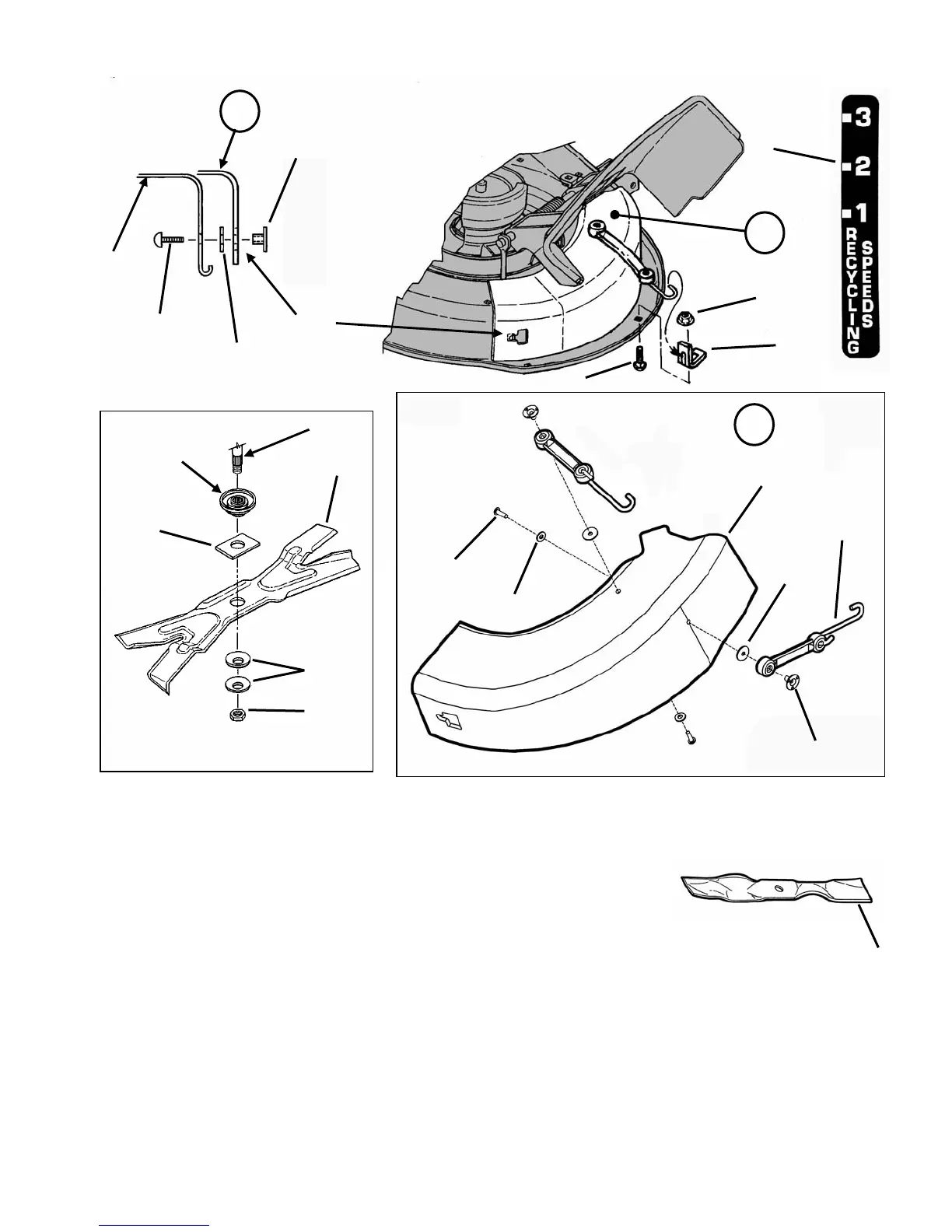 3
2
1
RECYCLING
SPEEDS