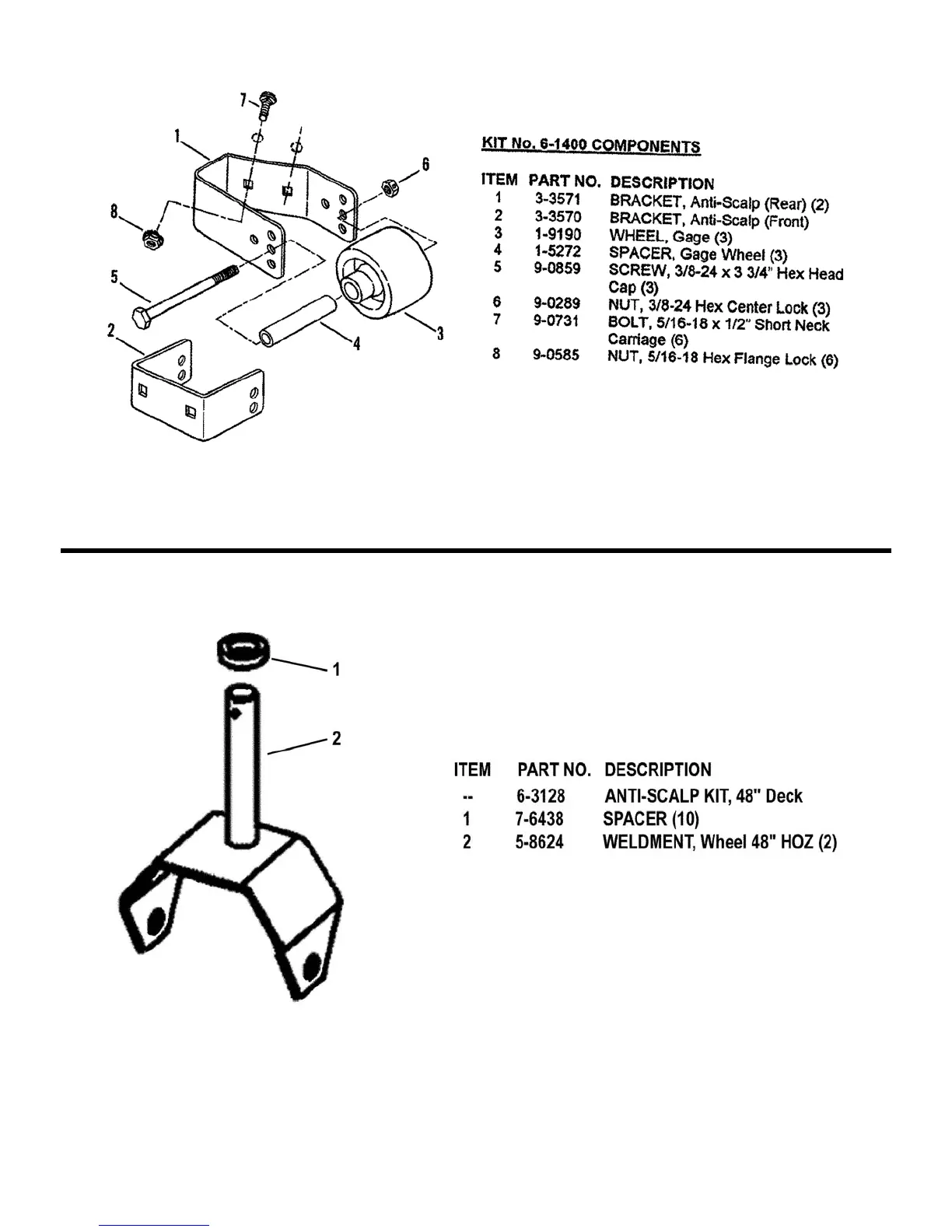 7
1
6
8
5
2
4
3

KIT No. 6-1400 COMPONENTS

| ITEM | PART NO. | DESCRIPTION |
|---|---|---|
| 1 | 3-3571 | BRACKET, Anti-Scalp (Rear) (2) |
| 2 | 3-3570 | BRACKET, Anti-Scalp (Front) |
| 3 | 1-9190 | WHEEL, Gage (3) |
| 4 | 1-5272 | SPACER, Gage Wheel (3) |
| 5 | 9-0859 | SCREW, 3/8-24 x 3 3/4" Hex Head Cap (3) |
| 6 | 9-0289 | NUT, 3/8-24 Hex Center Lock (3) |
| 7 | 9-0731 | BOLT, 5/16-18 x 1/2" Short Neck Carriage (6) |
| 8 | 9-0585 | NUT, 5/16-18 Hex Flange Lock (6) |

1
2

| ITEM | PART NO. | DESCRIPTION |
|---|---|---|
| -- | 6-3128 | ANTI-SCALP KIT, 48" Deck |
| 1 | 7-6438 | SPACER (10) |
| 2 | 5-8624 | WELDMENT, Wheel 48" HOZ (2) |