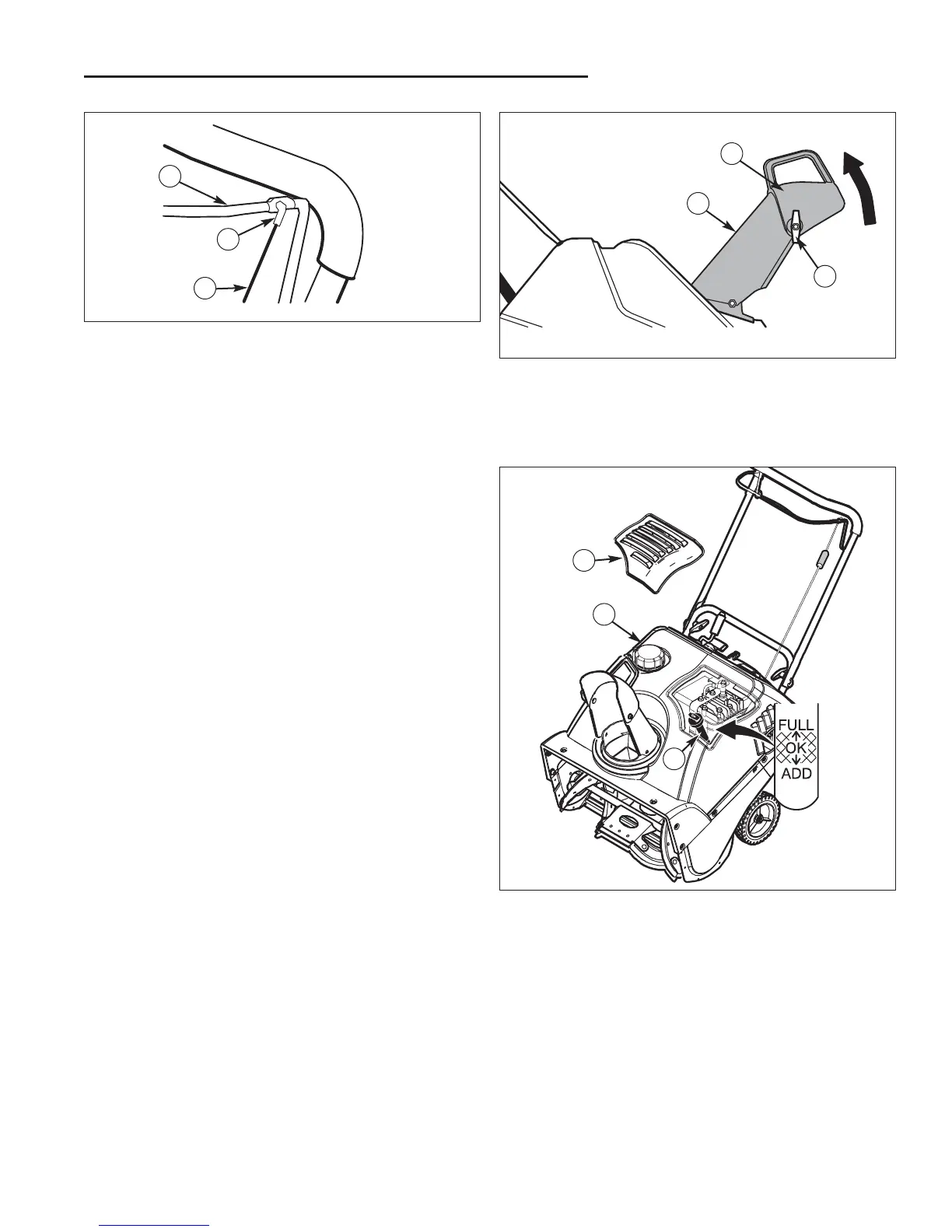 FULL
OK
ADD