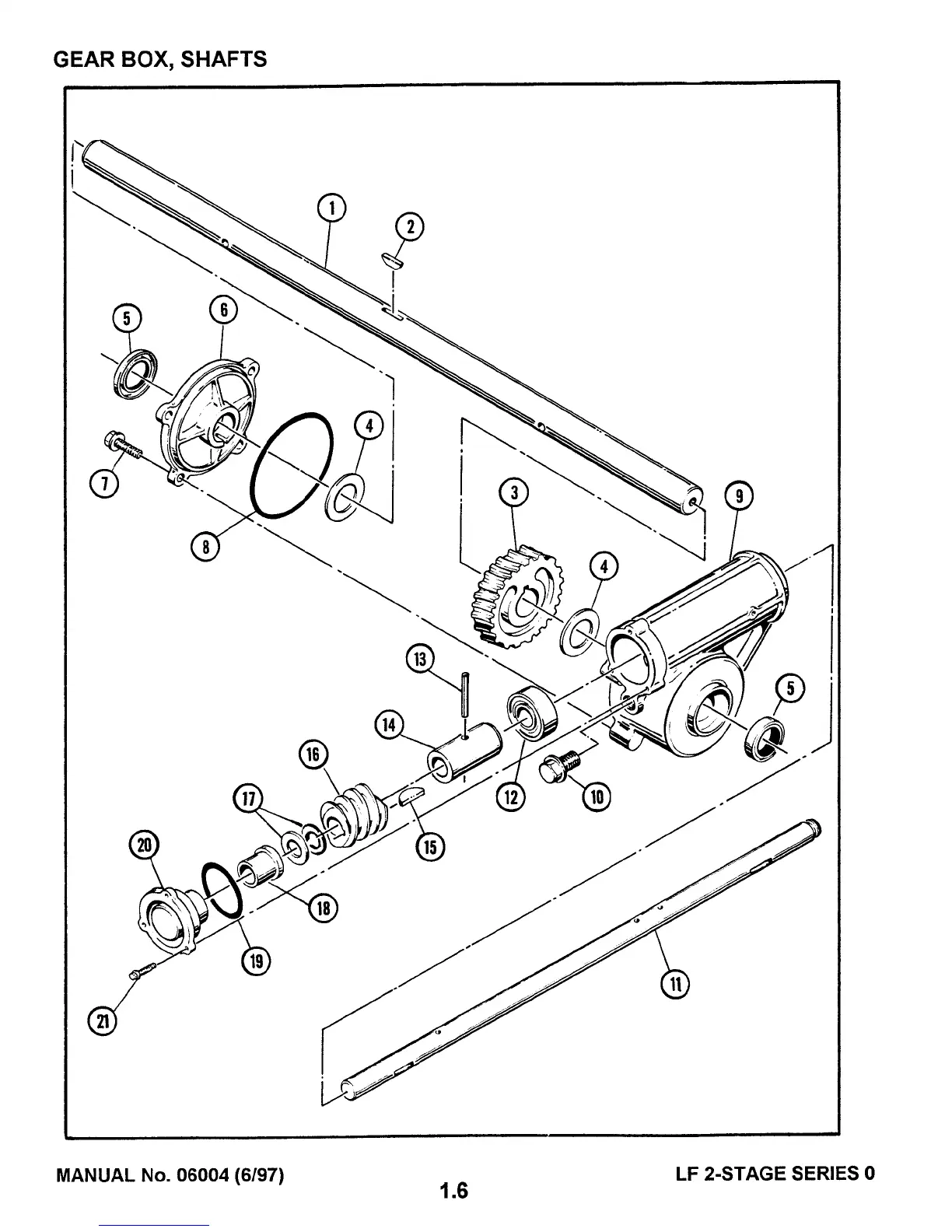 GEAR BOX, SHAFTS

1
2
5
6
4
7
8
3
9
4
13
5
14
16
12
10
17
15
20
18
19
11
21

MANUAL No. 06004 (6/97)
1.6
LF 2-STAGE SERIES 0