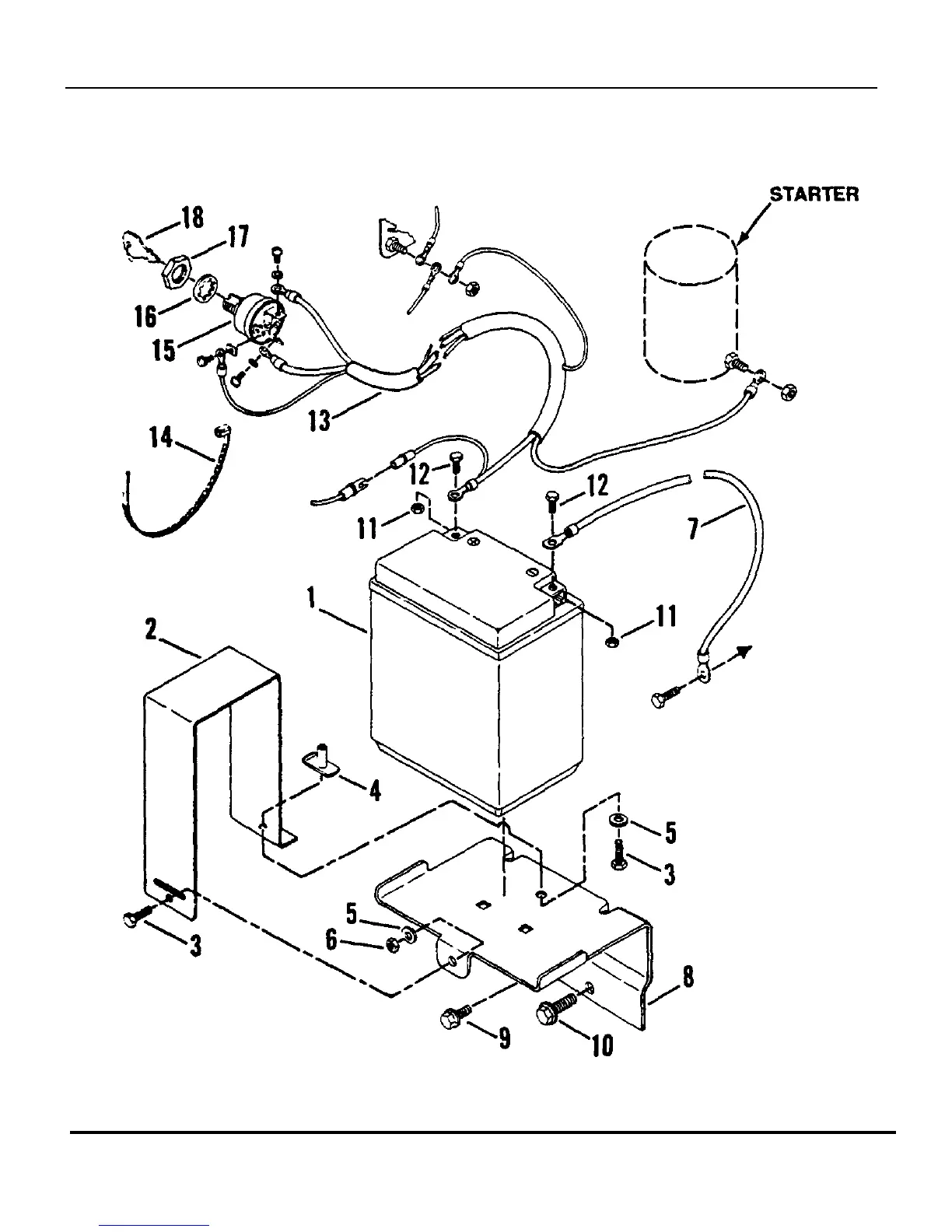 STARTER

18
17
16
15
13
14
12
12
11
7
1
11
2
4
5
3
5
6
3
8
9
10